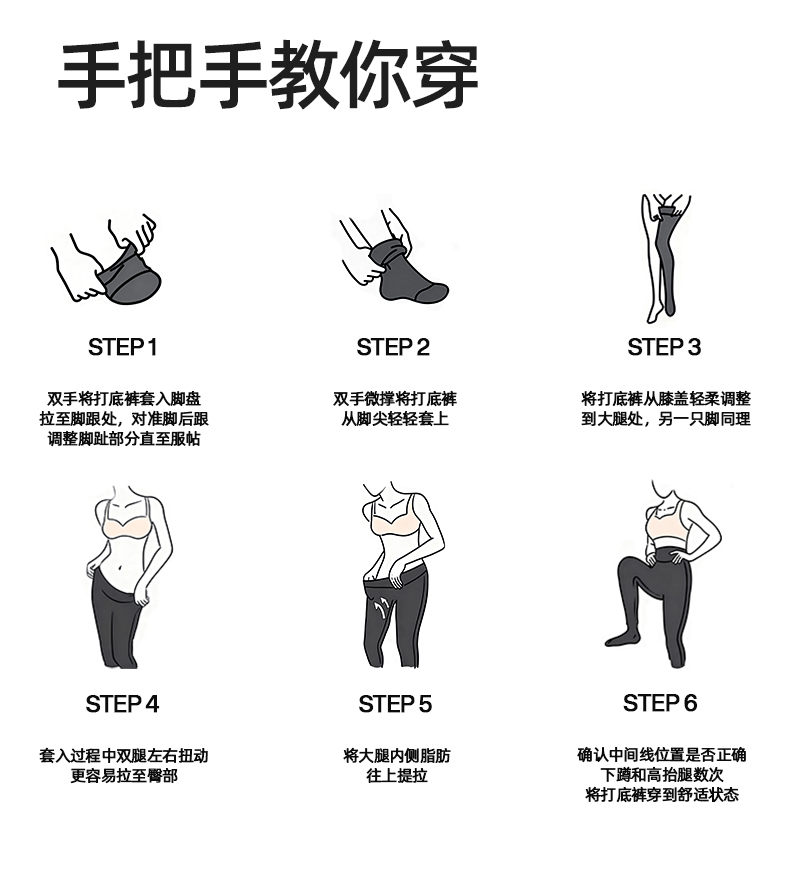 手把手教你穿

STEP 1

双手将打底裤套入脚盘
拉至脚跟处，对准脚后跟
调整脚趾部分直至服帖

STEP 2

双手微撑将打底裤
从脚尖轻轻套上

STEP 3

将打底裤从膝盖轻柔调整
到大腿处，另一只脚同理

STEP 4

套入过程中双腿左右扭动
更容易拉至臀部

STEP 5

将大腿内侧脂肪
往上提拉

STEP 6

确认中间线位置是否正确
下蹲和高抬腿数次
将打底裤穿到舒适状态