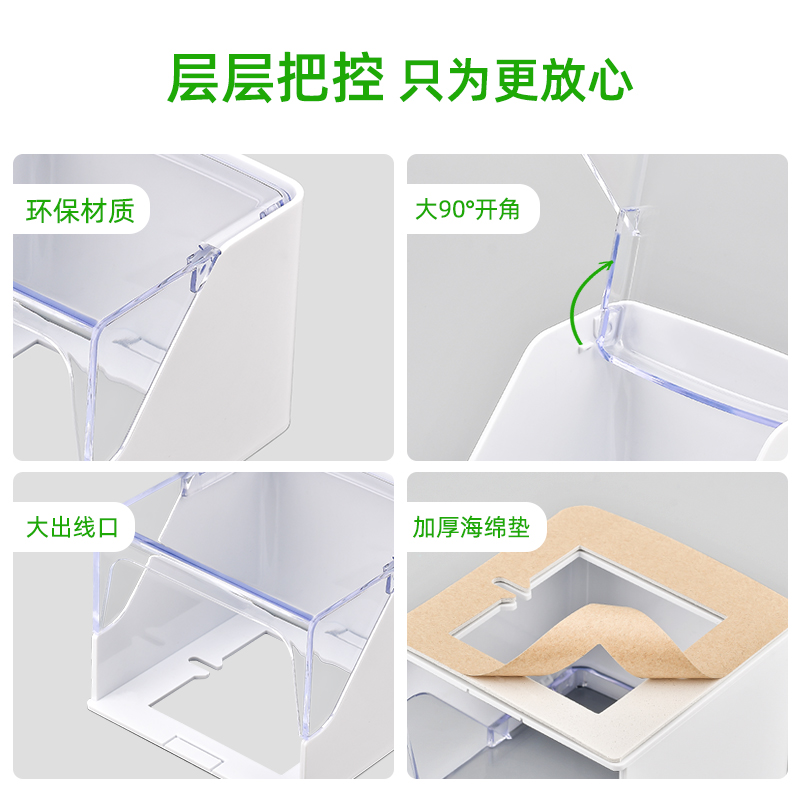 层层把控 只为更放心

环保材质

大90°开角

大出线口

加厚海绵垫