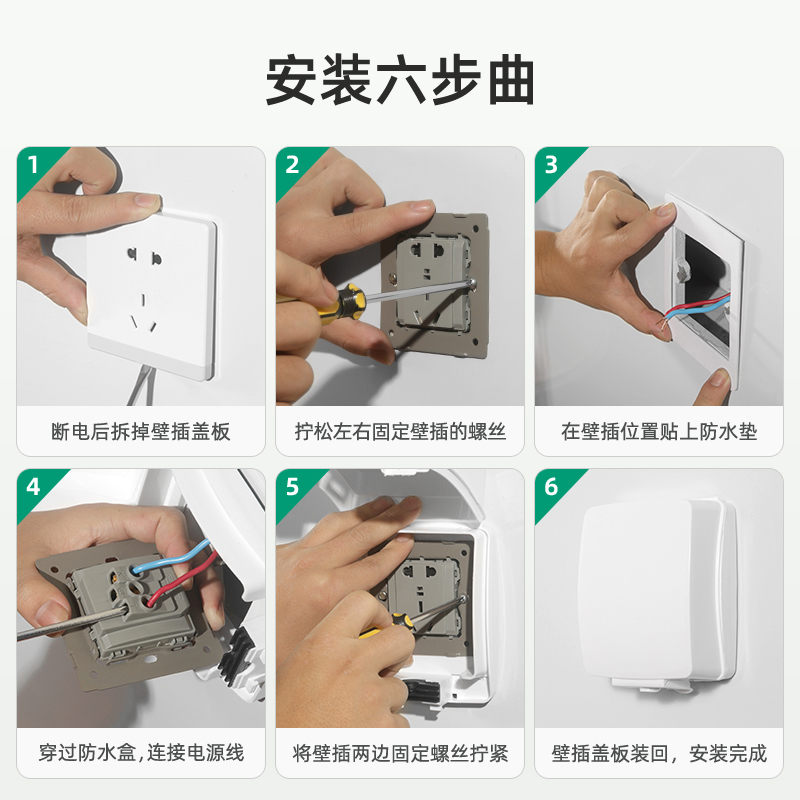 安装六步曲

1
断电后拆掉壁插盖板

2
拧松左右固定壁插的螺丝

3
在壁插位置贴上防水垫

4
穿过防水盒，连接电源线

5
将壁插两边固定螺丝拧紧

6
壁插盖板装回，安装完成