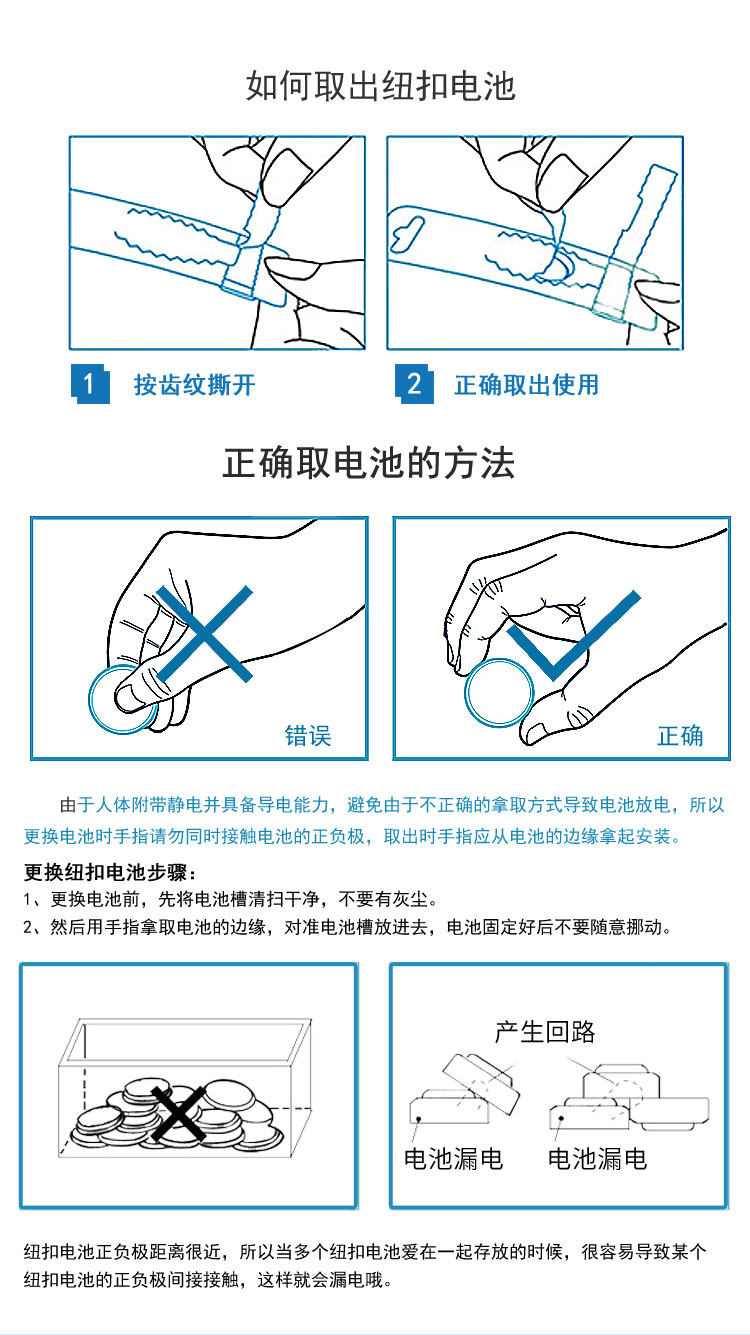 如何取出纽扣电池

1 按齿纹撕开

2 正确取出使用

正确取电池的方法

错误

正确

由于人体附带静电并具备导电能力，避免由于不正确的拿取方式导致电池放电，所以更换电池时手指请勿同时接触电池的正负极，取出时手指应从电池的边缘拿起安装。

更换纽扣电池步骤：
1、更换电池前，先将电池槽清扫干净，不要有灰尘。
2、然后用手指拿取电池的边缘，对准电池槽放进去，电池固定好后不要随意挪动。

产生回路

电池漏电

电池漏电

纽扣电池正负极距离很近，所以当多个纽扣电池爱在一起存放的时候，很容易导致某个纽扣电池的正负极间接接触，这样就会漏电哦。