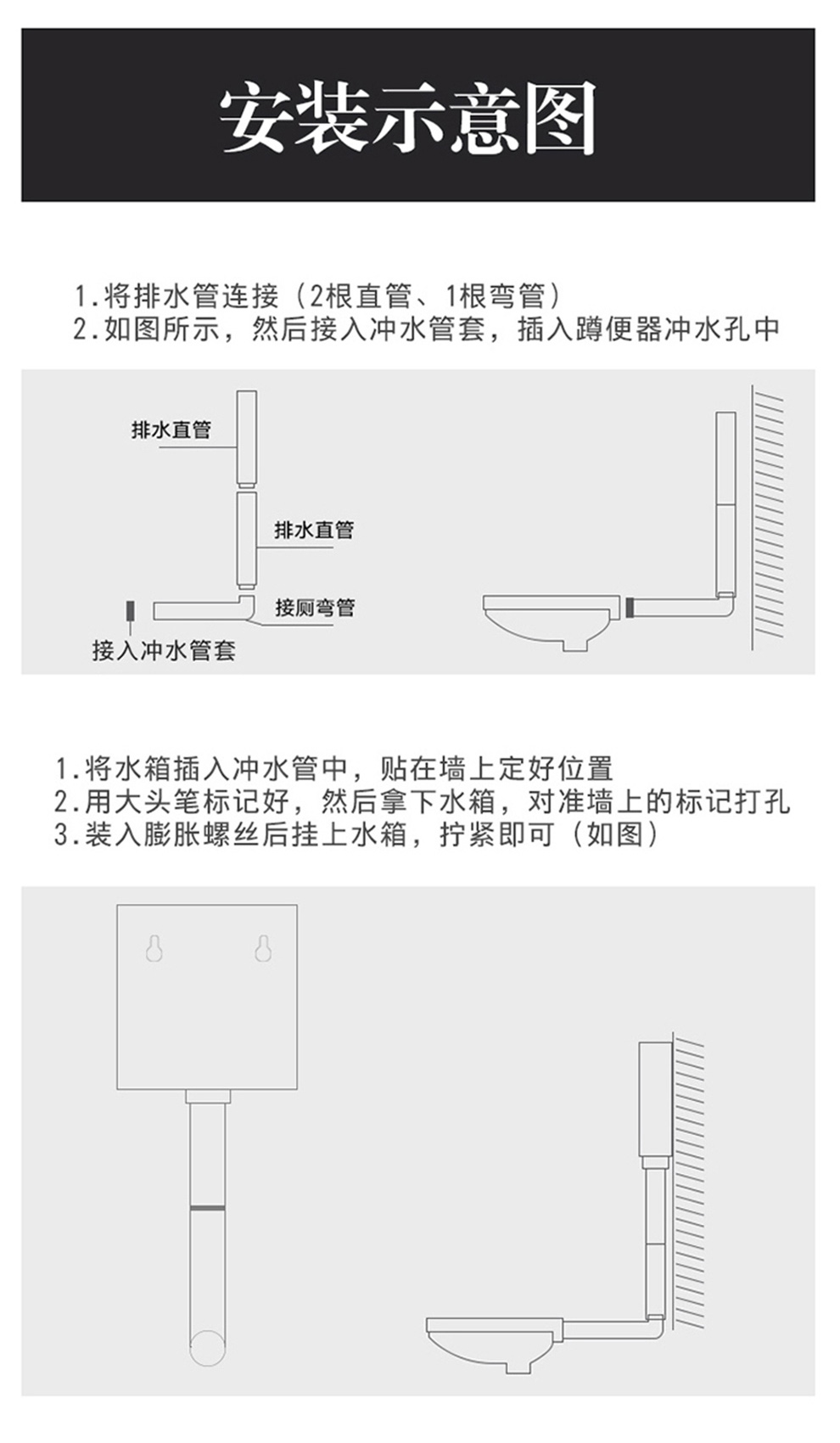 安装示意图

1.将排水管连接（2根直管、1根弯管）
2.如图所示，然后接入冲水管套，插入蹲便器冲水孔中

排水直管

排水直管

接厕弯管

接入冲水管套

1.将水箱插入冲水管中，贴在墙上定好位置
2.用大头笔标记好，然后拿下水箱，对准墙上的标记打孔
3.装入膨胀螺丝后挂上水箱，拧紧即可（如图）