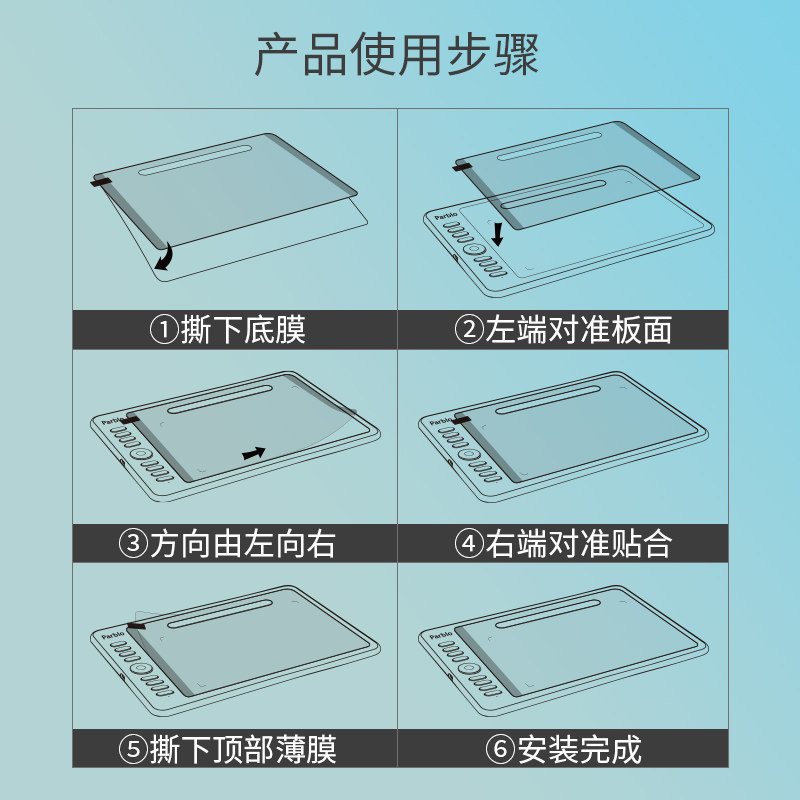 产品使用步骤

①撕下底膜

Parblo

②左端对准板面

Parblo

③方向由左向右

Parblo

④右端对准贴合

Parblo

⑤撕下顶部薄膜

Parblo

⑥安装完成