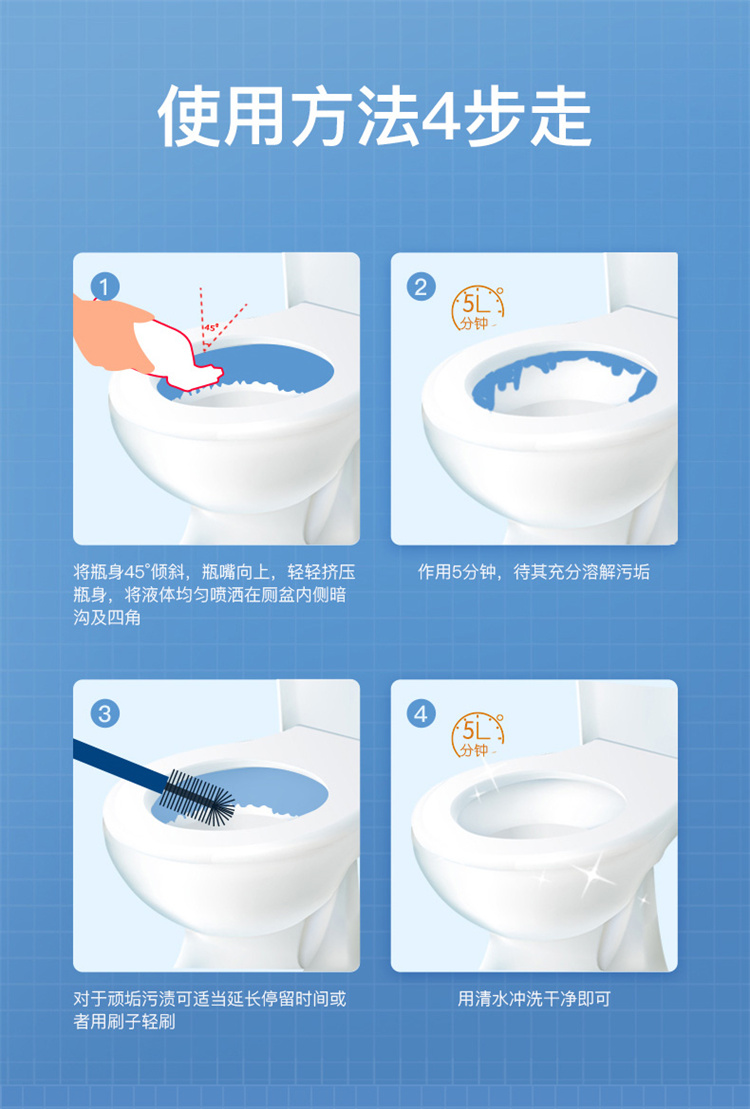 使用方法4步走

1

45°

将瓶身45°倾斜，瓶嘴向上，轻轻挤压瓶身，将液体均匀喷洒在厕盆内侧暗沟及四角

2

5L
分钟

作用5分钟，待其充分溶解污垢

3

对于顽垢污渍可适当延长停留时间或者用刷子轻刷

4

5L
分钟

用清水冲洗干净即可