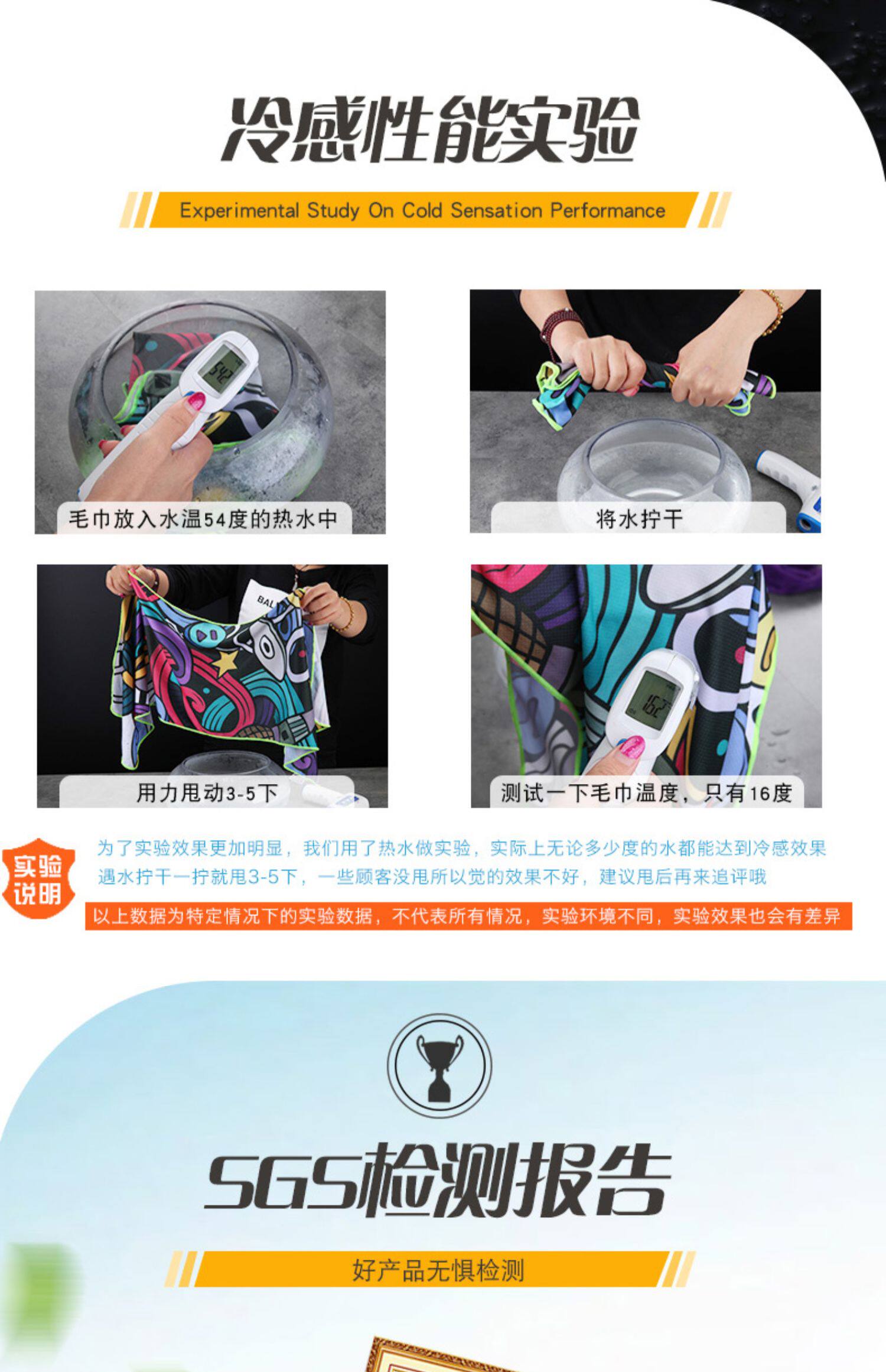 冷感性能实验

Experimental Study On Cold Sensation Performance

54.2

毛巾放入水温54度的热水中

将水拧干

BAL

用力甩动3-5下

16.2

测试一下毛巾温度，只有16度

实验说明

为了实验效果更加明显，我们用了热水做实验，实际上无论多少度的水都能达到冷感效果
遇水拧干一拧就甩3-5下，一些顾客没甩所以觉的效果不好，建议甩后再来追评哦

以上数据为特定情况下的实验数据，不代表所有情况，实验环境不同，实验效果也会有差异

SGS检测报告

好产品无惧检测