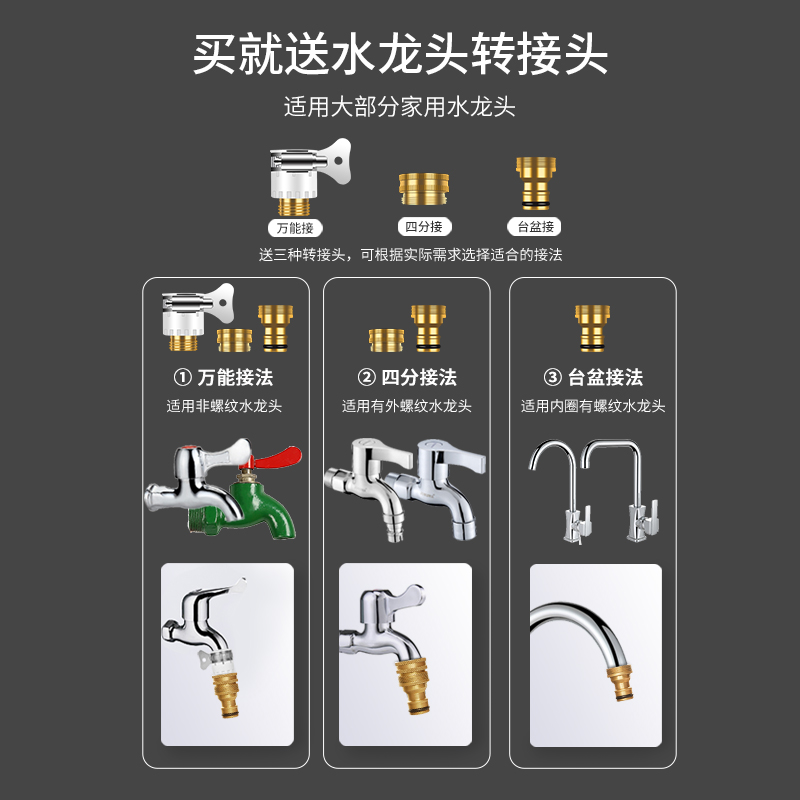 买就送水龙头转接头

适用大部分家用水龙头

万能接

四分接

台盆接

送三种转接头，可根据实际需求选择适合的接法

① 万能接法

适用非螺纹水龙头

② 四分接法

适用有外螺纹水龙头

③ 台盆接法

适用内圈有螺纹水龙头