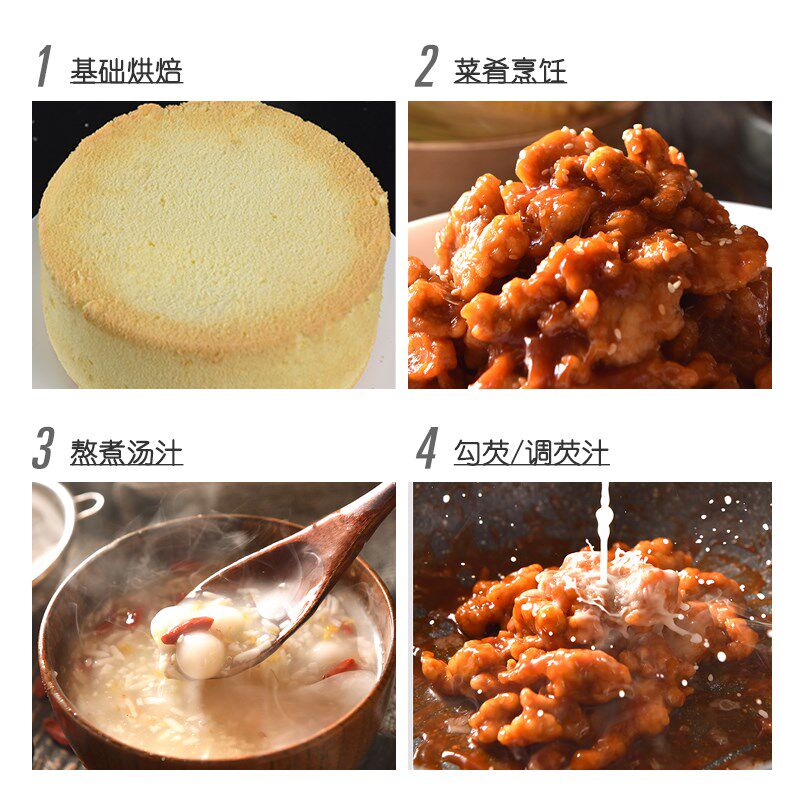 1 基础烘焙

2 菜肴烹饪

3 熬煮汤汁

4 勾芡/调芡汁