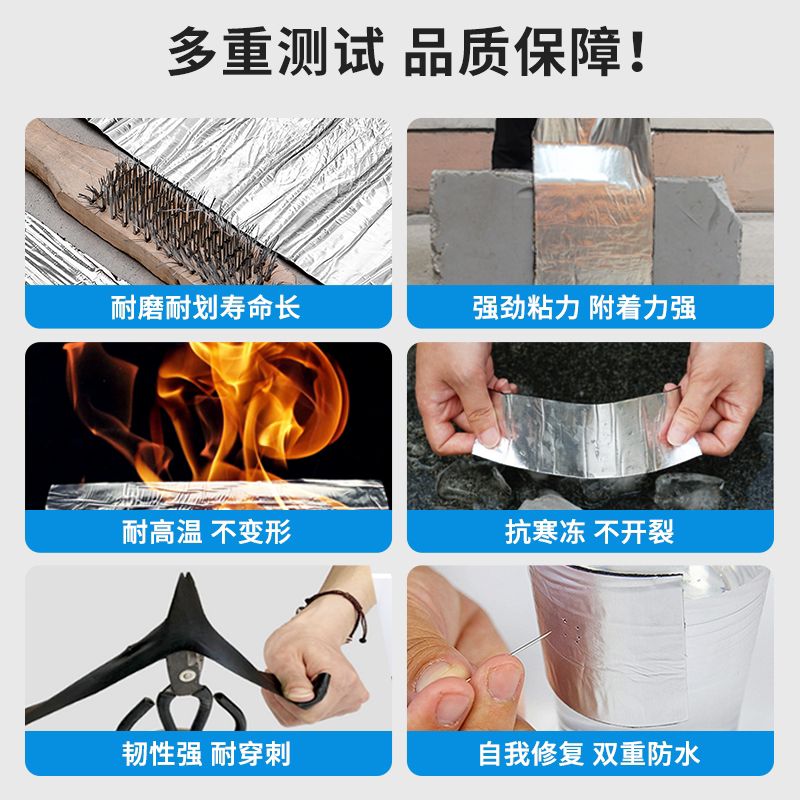 多重测试 品质保障!

耐磨耐划寿命长

强劲粘力 附着力强

耐高温 不变形

抗寒冻 不开裂

韧性强 耐穿刺

自我修复 双重防水