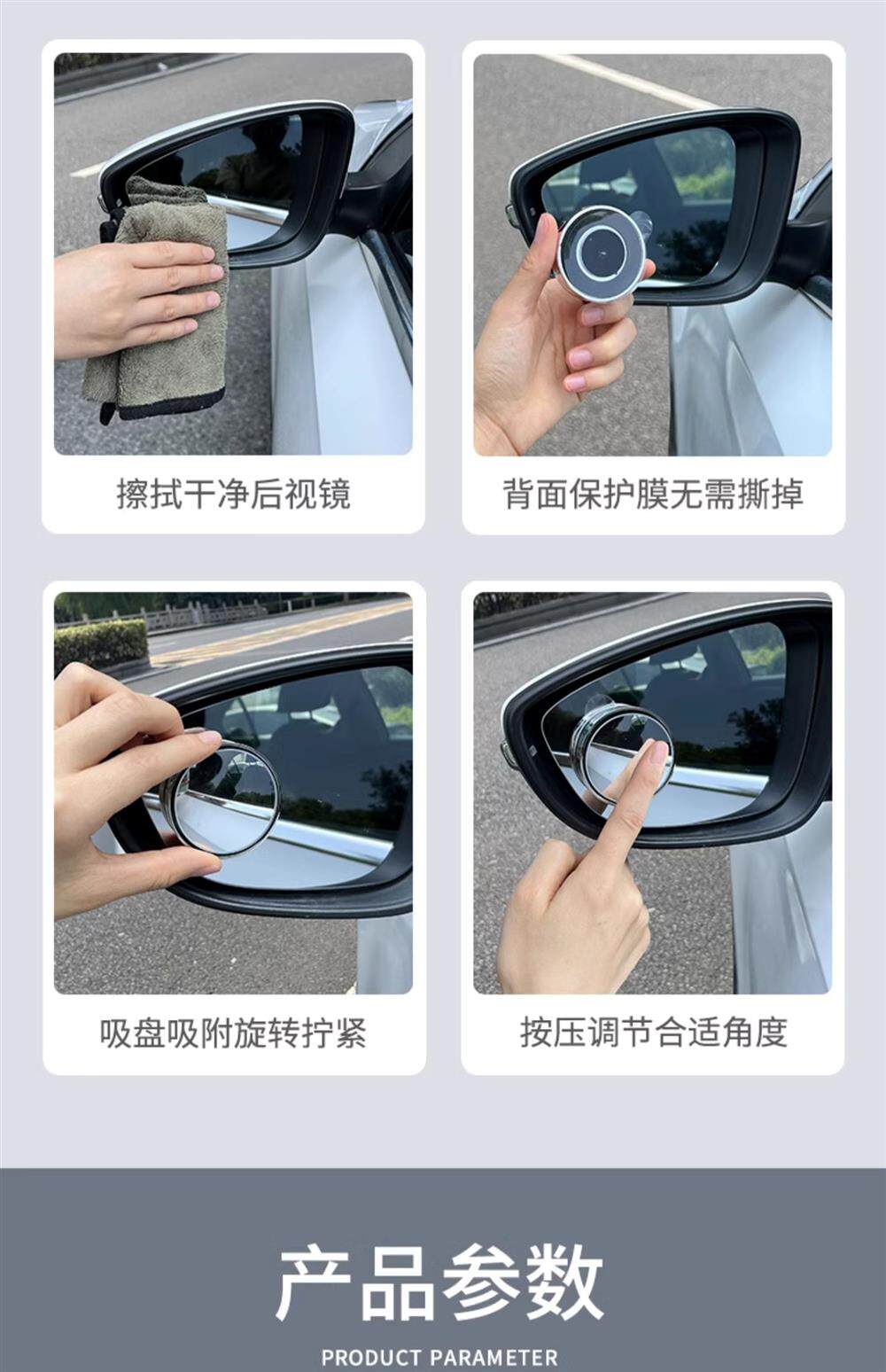 擦拭干净后视镜

背面保护膜无需撕掉

吸盘吸附旋转拧紧

按压调节合适角度

产品参数

PRODUCT PARAMETER