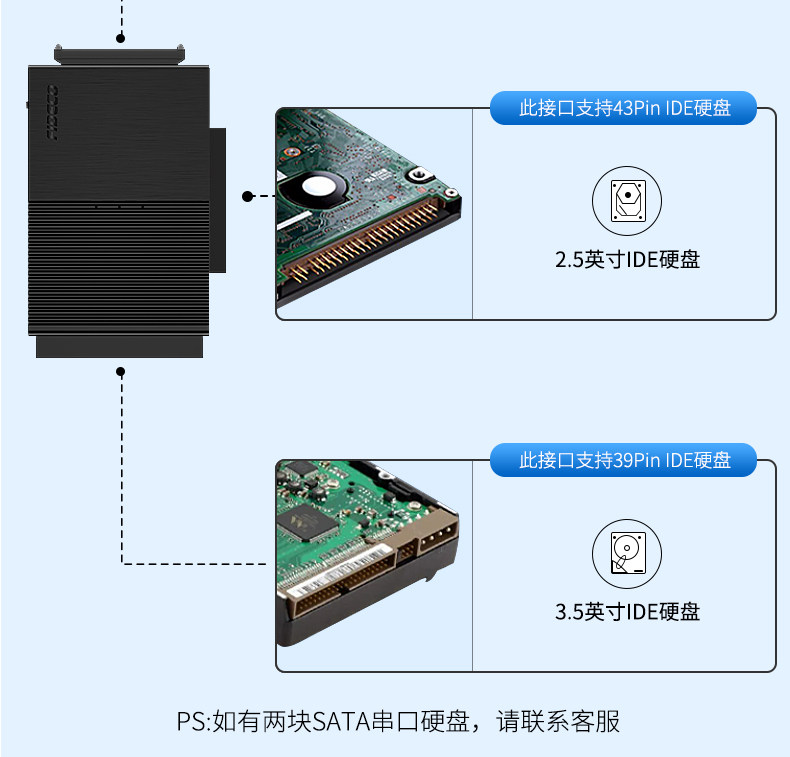 ORICO

此接口支持43Pin IDE硬盘

2.5英寸IDE硬盘

此接口支持39Pin IDE硬盘

3.5英寸IDE硬盘

PS:如有两块SATA串口硬盘，请联系客服