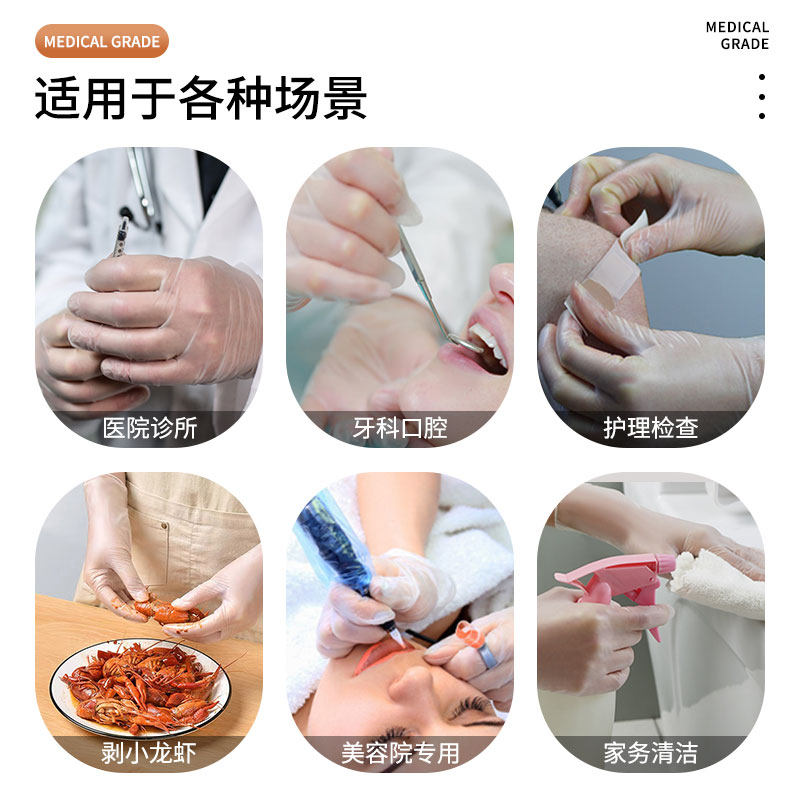 MEDICAL GRADE

MEDICAL GRADE

适用于各种场景

医院诊所

牙科口腔

护理检查

剥小龙虾

美容院专用

家务清洁