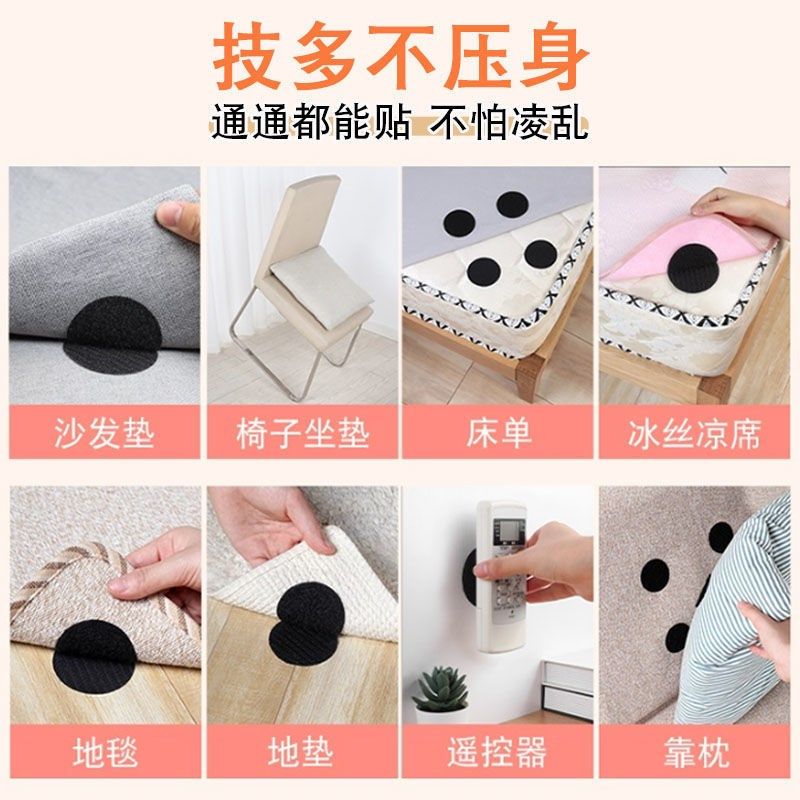 技多不压身

通通都能贴 不怕凌乱

沙发垫

椅子坐垫

床单

冰丝凉席

地毯

地垫

遥控器

靠枕