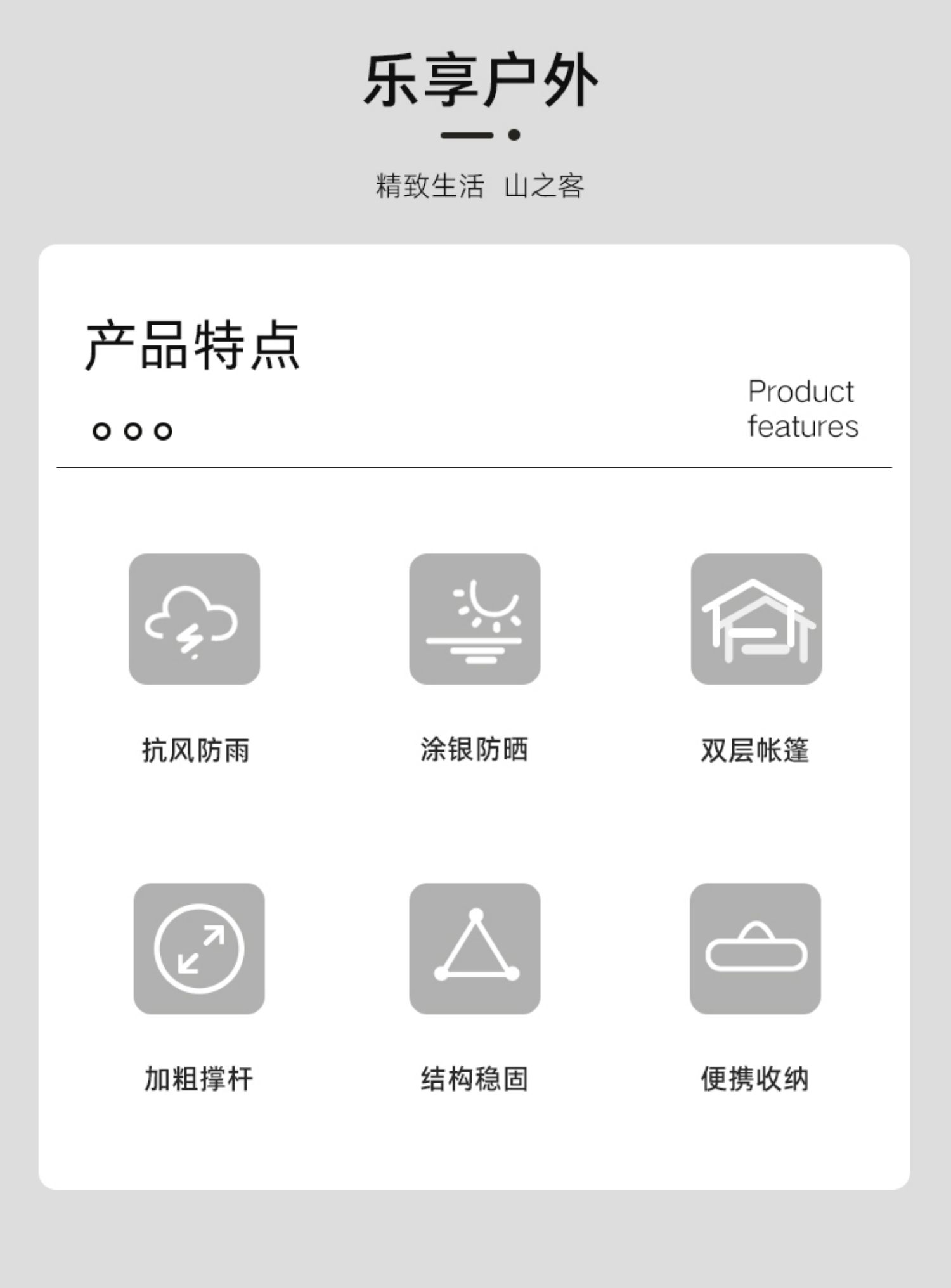 乐享户外

精致生活 山之客

产品特点

Product features

抗风防雨

涂银防晒

双层帐篷

加粗撑杆

结构稳固

便携收纳