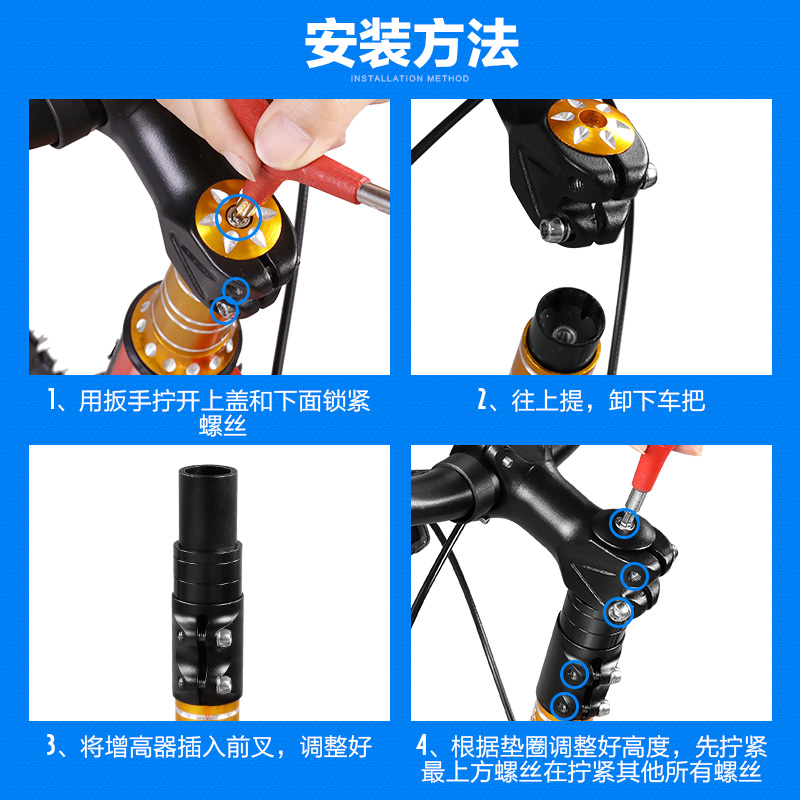 安装方法
INSTALLATION METHOD

1、用扳手拧开上盖和下面锁紧螺丝

2、往上提，卸下车把

3、将增高器插入前叉，调整好

4、根据垫圈调整好高度，先拧紧最上方螺丝在拧紧其他所有螺丝