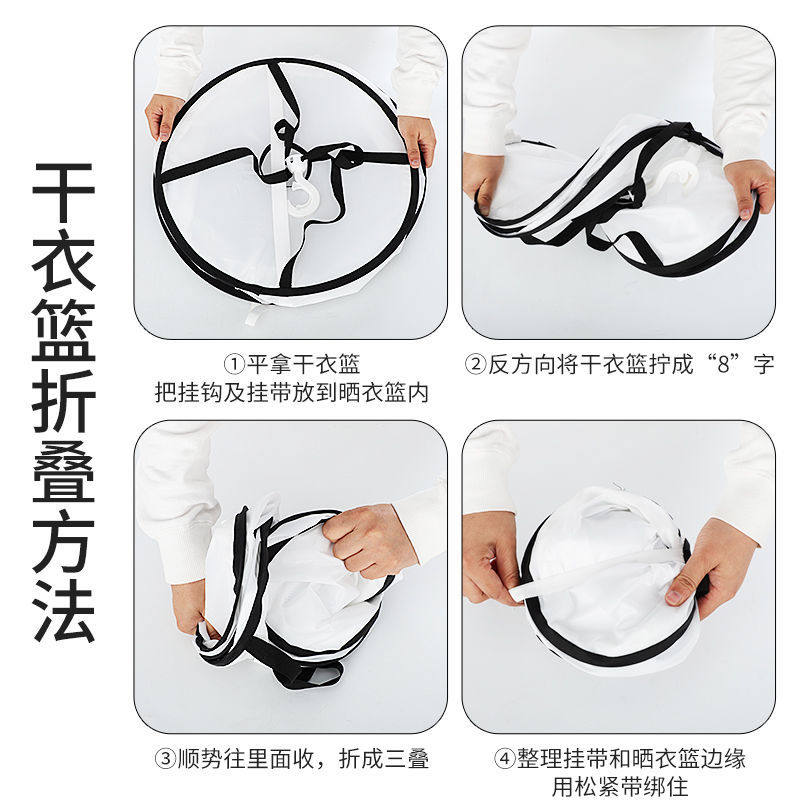 干衣篮折叠方法

①平拿干衣篮
把挂钩及挂带放到晒衣篮内

②反方向将干衣篮拧成“8”字

③顺势往里面收，折成三叠

④整理挂带和晒衣篮边缘
用松紧带绑住