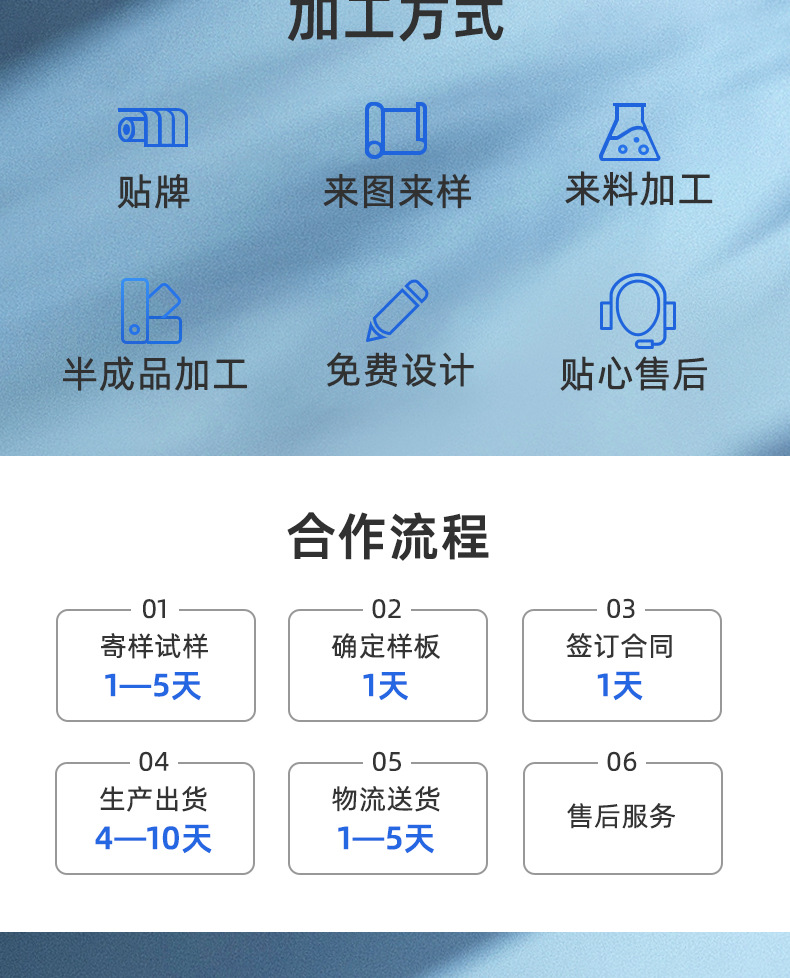 加工方式

贴牌

来图来样

来料加工

半成品加工

免费设计

贴心售后

合作流程

01
寄样试样
1—5天

02
确定样板
1天

03
签订合同
1天

04
生产出货
4—10天

05
物流送货
1—5天

06
售后服务