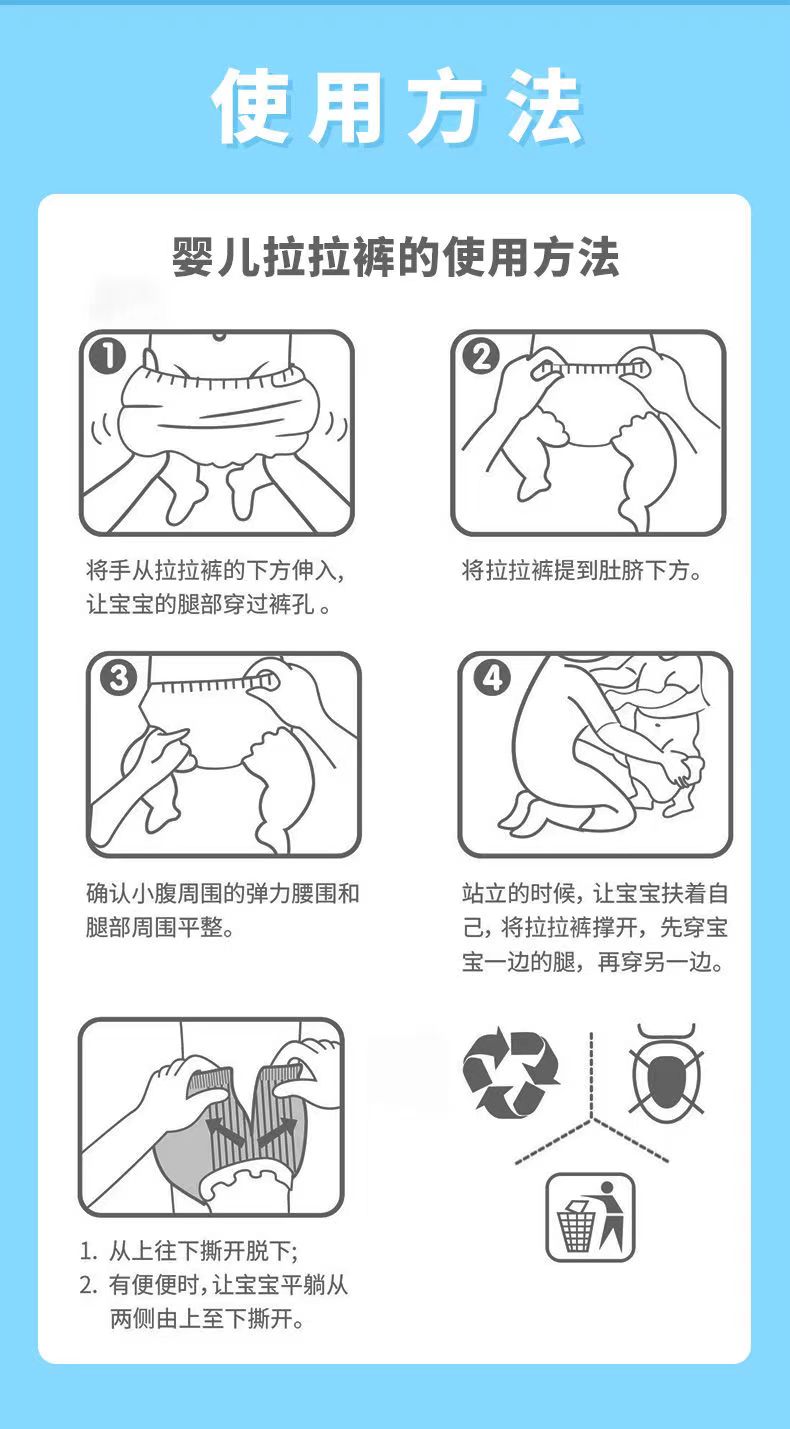 使用方法

婴儿拉拉裤的使用方法

1

将手从拉拉裤的下方伸入，让宝宝的腿部穿过裤孔。

2

将拉拉裤提到肚脐下方。

3

确认小腹周围的弹力腰围和腿部周围平整。

4

站立的时候，让宝宝扶着自己，将拉拉裤撑开，先穿宝宝一边的腿，再穿另一边。

1. 从上往下撕开脱下;
2. 有便便时，让宝宝平躺从两侧由上至下撕开。