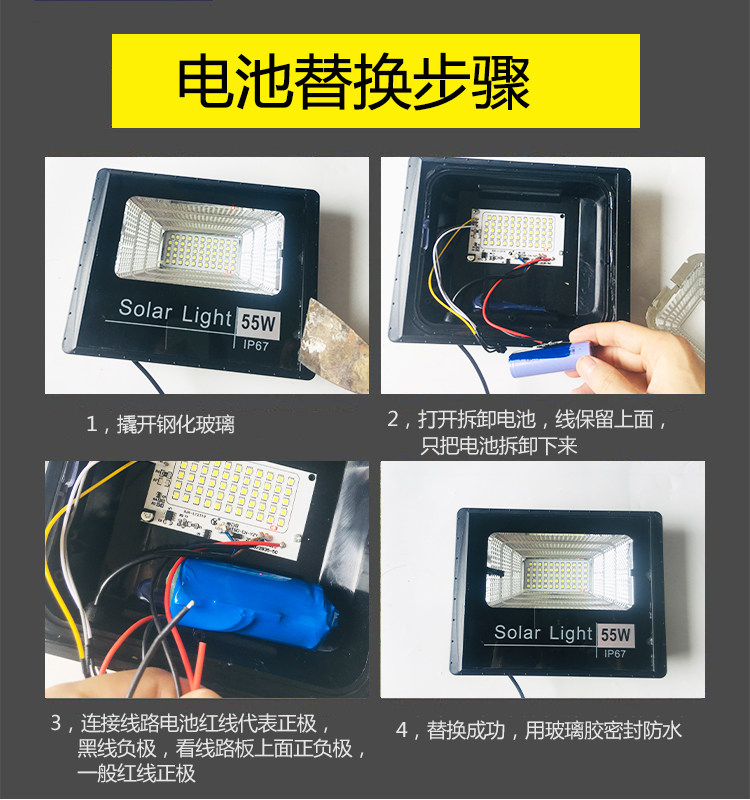 电池替换步骤

Solar Light 55W
IP67

1，撬开钢化玻璃

2，打开拆卸电池，线保留上面，只把电池拆卸下来

3，连接线路电池红线代表正极，黑线负极，看线路板上面正负极，一般红线正极

Solar Light 55W
IP67

4，替换成功，用玻璃胶密封防水