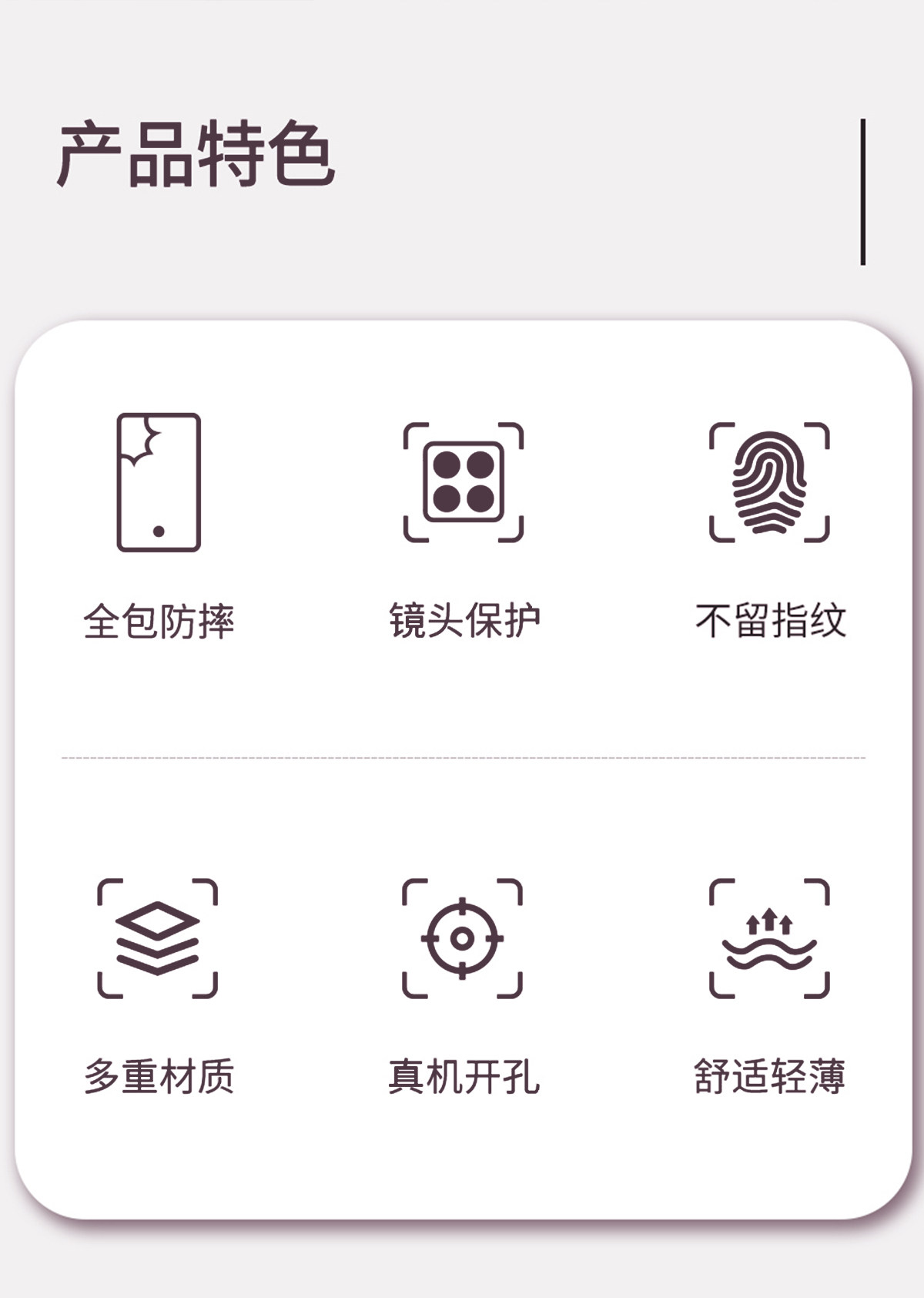 产品特色

全包防摔

镜头保护

不留指纹

多重材质

真机开孔

舒适轻薄