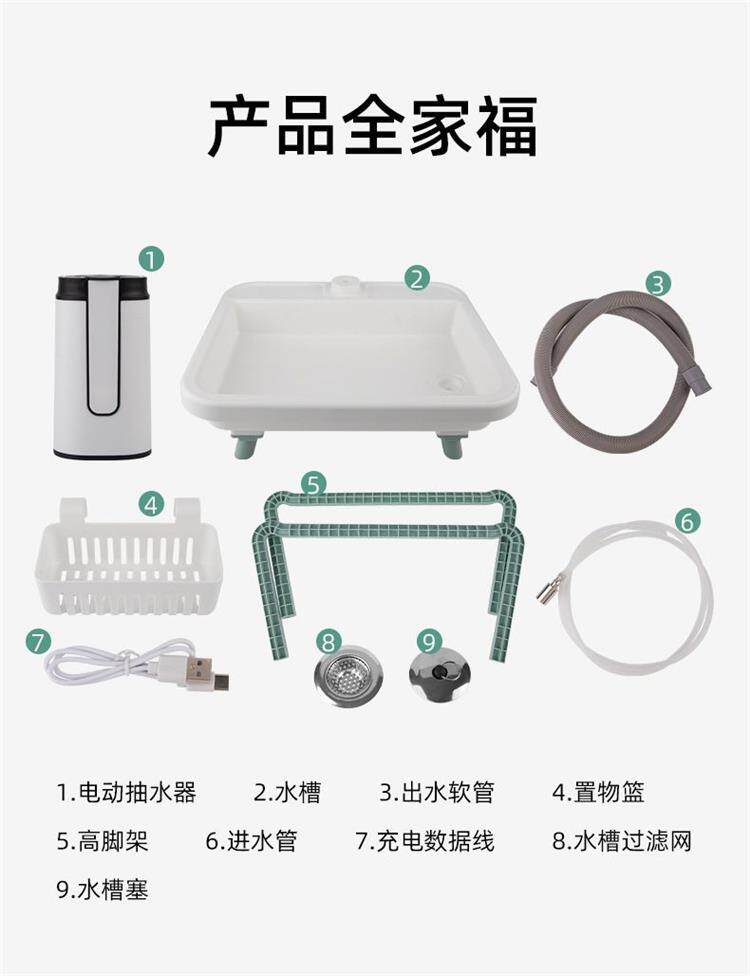 产品全家福

1
2
3
4
5
6
7
8
9

1.电动抽水器 2.水槽 3.出水软管 4.置物篮

5.高脚架 6.进水管 7.充电数据线 8.水槽过滤网

9.水槽塞