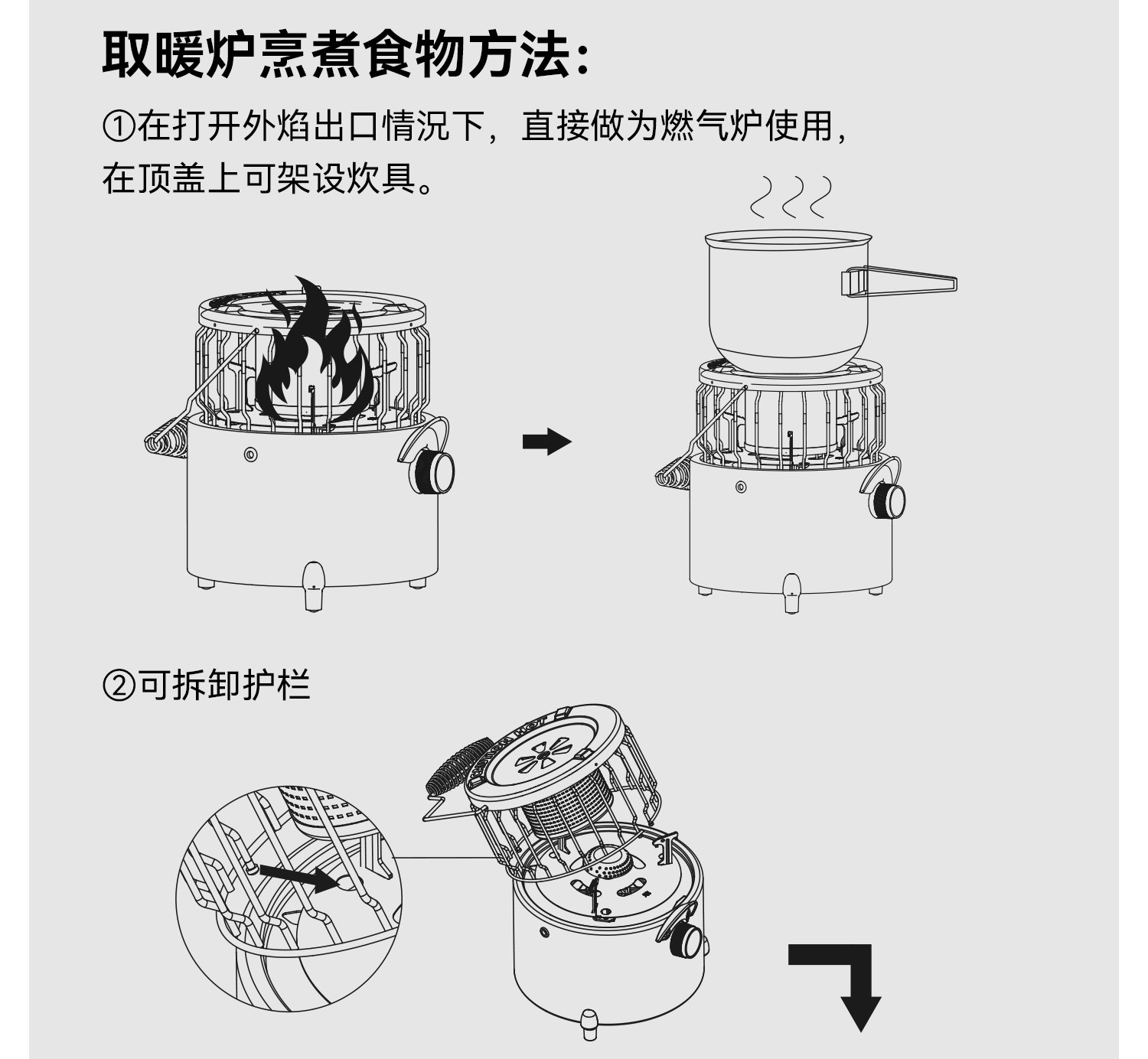 取暖炉烹煮食物方法：

①在打开外焰出口情况下，直接做为燃气炉使用，在顶盖上可架设炊具。

②可拆卸护栏