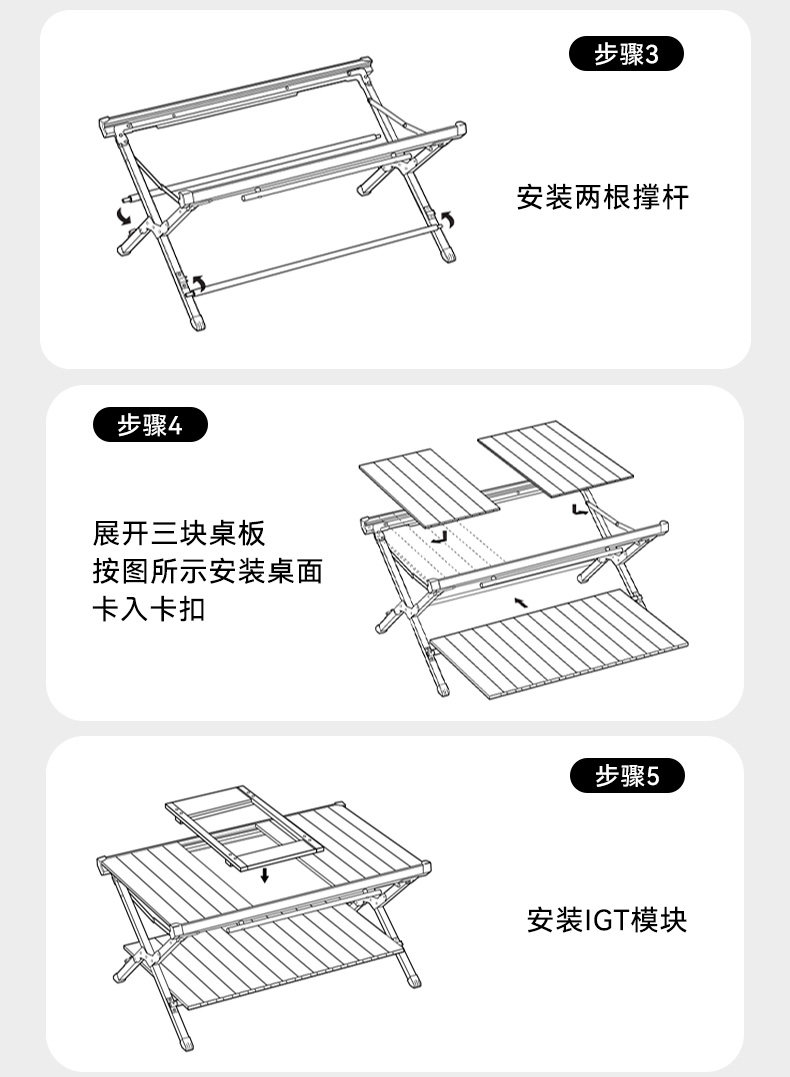 步骤3

安装两根撑杆

步骤4

展开三块桌板
按图所示安装桌面
卡入卡扣

步骤5

安装IGT模块