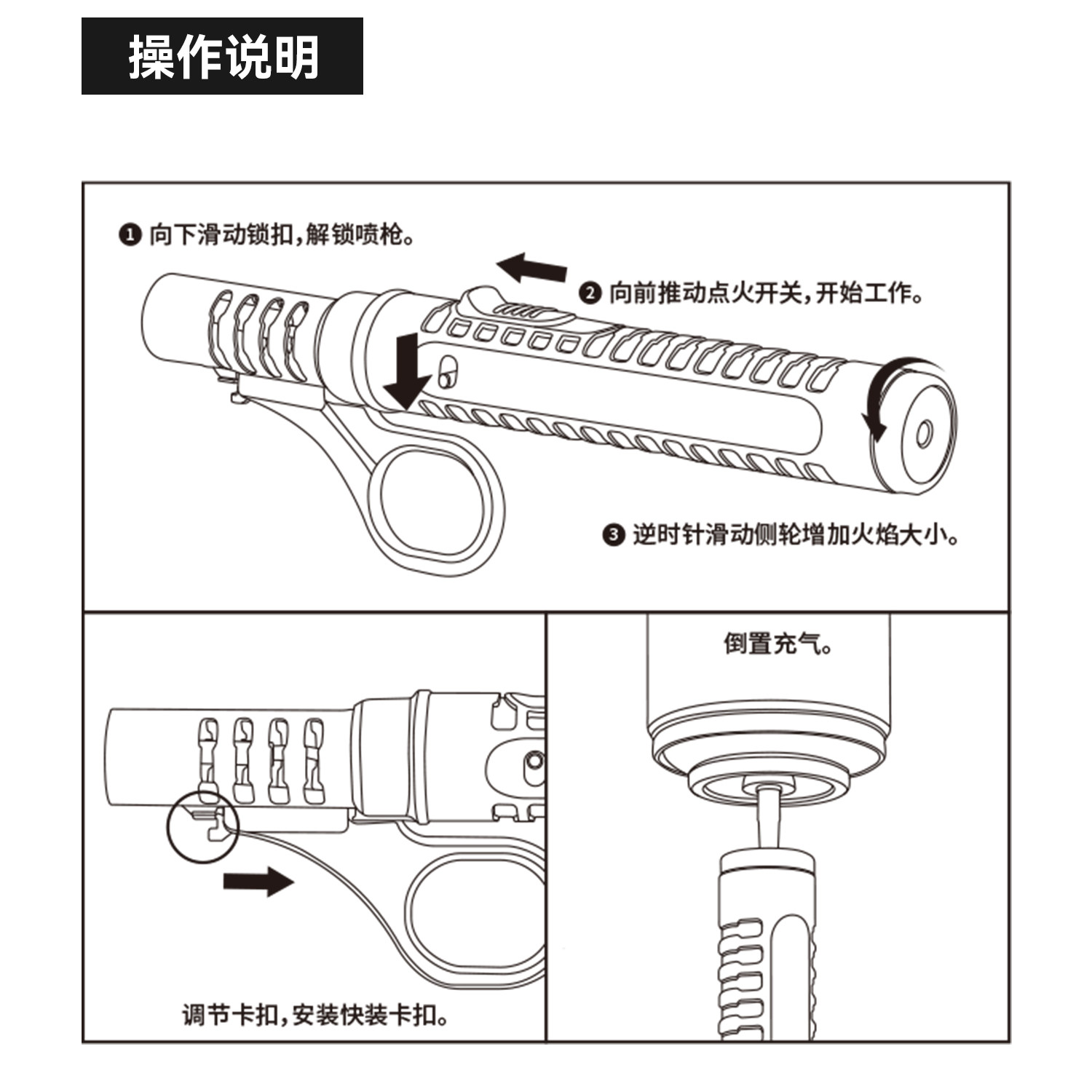 操作说明

❶ 向下滑动锁扣，解锁喷枪。

❷ 向前推动点火开关，开始工作。

❸ 逆时针滑动侧轮增加火焰大小。

调节卡扣，安装快装卡扣。

倒置充气。