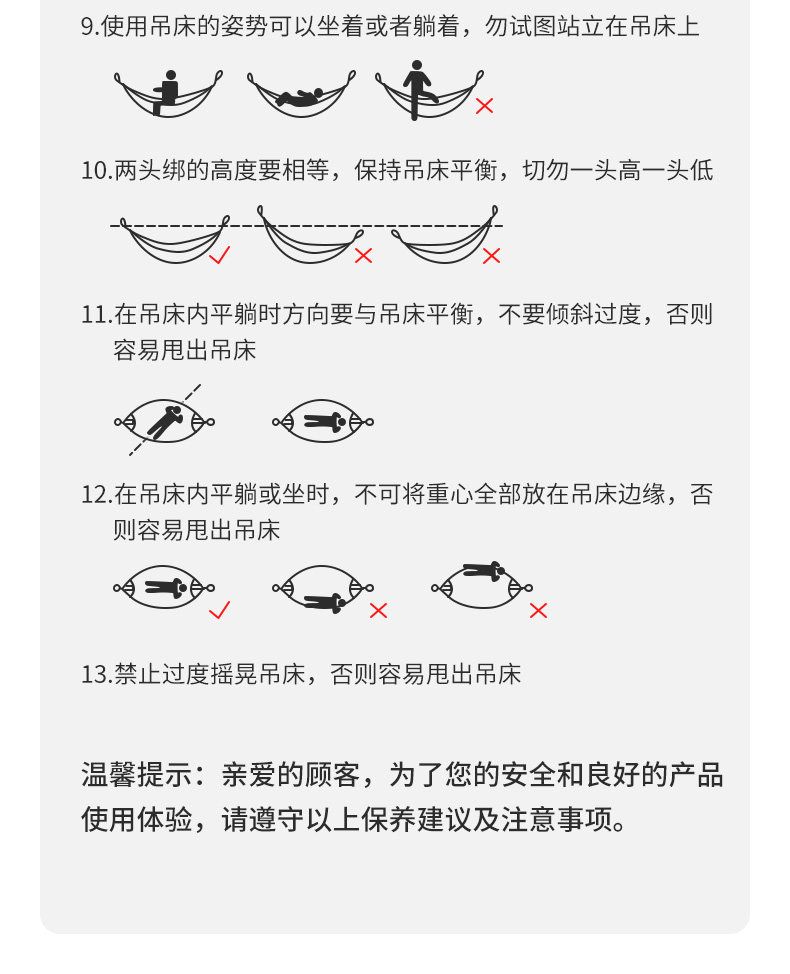 9.使用吊床的姿势可以坐着或者躺着，勿试图站立在吊床上

10.两头绑的高度要相等，保持吊床平衡，切勿一头高一头低

11.在吊床内平躺时方向要与吊床平衡，不要倾斜过度，否则容易甩出吊床

12.在吊床内平躺或坐时，不可将重心全部放在吊床边缘，否则容易甩出吊床

13.禁止过度摇晃吊床，否则容易甩出吊床

温馨提示：亲爱的顾客，为了您的安全和良好的产品使用体验，请遵守以上保养建议及注意事项。