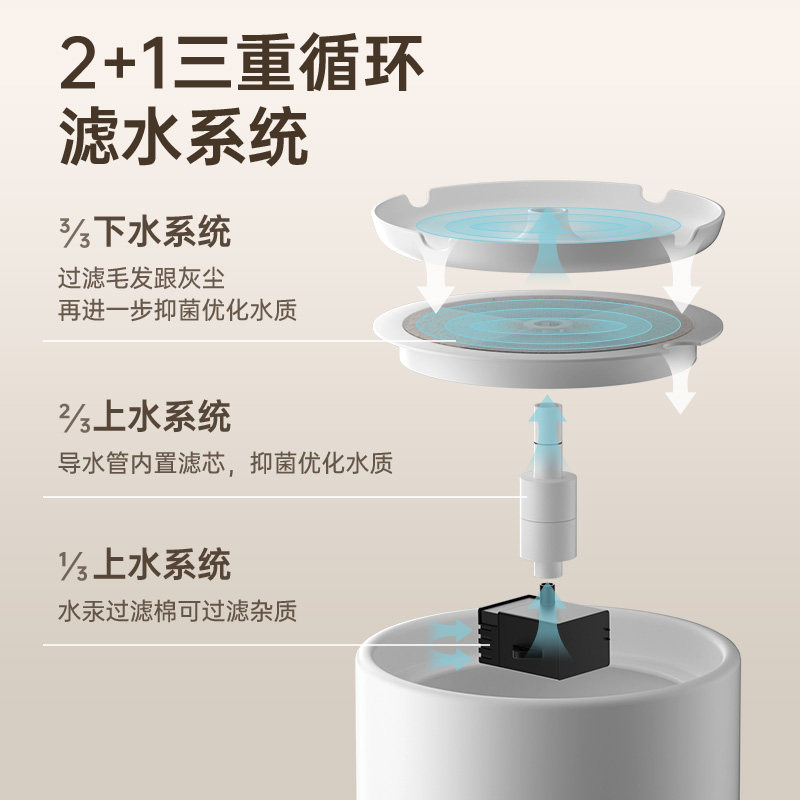 2+1三重循环
滤水系统

$\frac{3}{3}$下水系统
过滤毛发跟灰尘
再进一步抑菌优化水质

$\frac{2}{3}$上水系统
导水管内置滤芯，抑菌优化水质

$\frac{1}{3}$上水系统
水汞过滤棉可过滤杂质