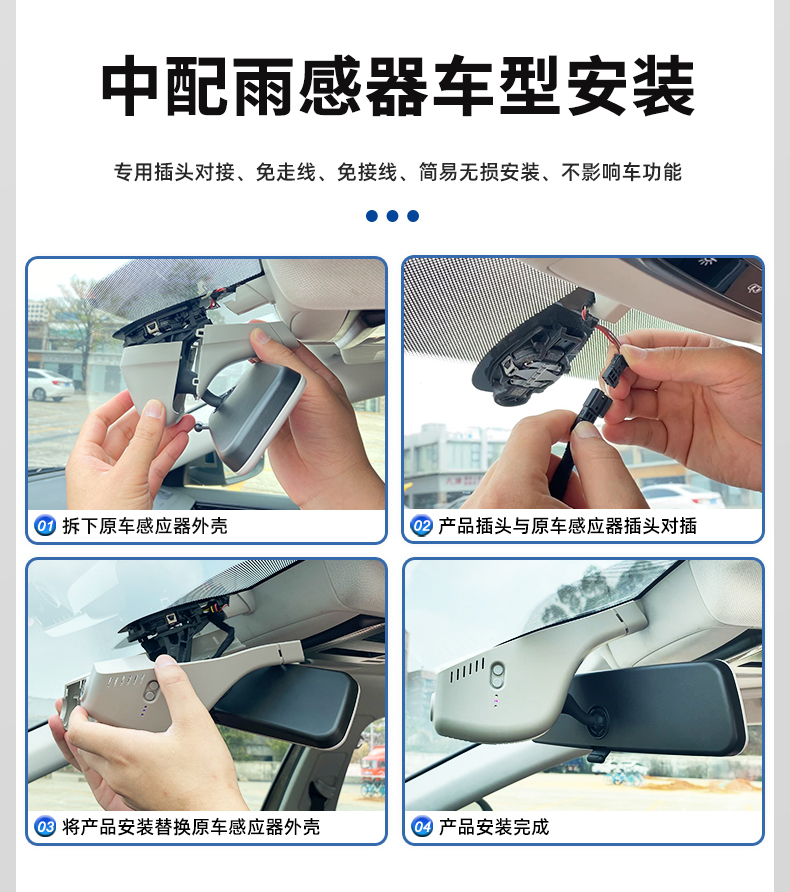 中配雨感器车型安装

专用插头对接、免走线、免接线、简易无损安装、不影响车功能

01 拆下原车感应器外壳

02 产品插头与原车感应器插头对插

03 将产品安装替换原车感应器外壳

04 产品安装完成