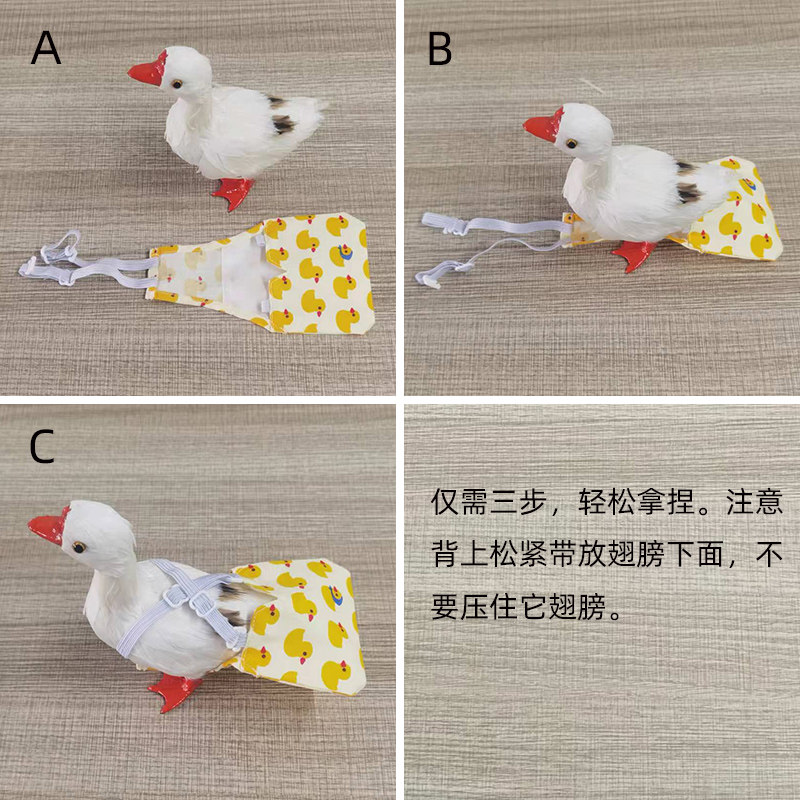 A

B

C

仅需三步，轻松拿捏。注意背上松紧带放翅膀下面，不要压住它翅膀。