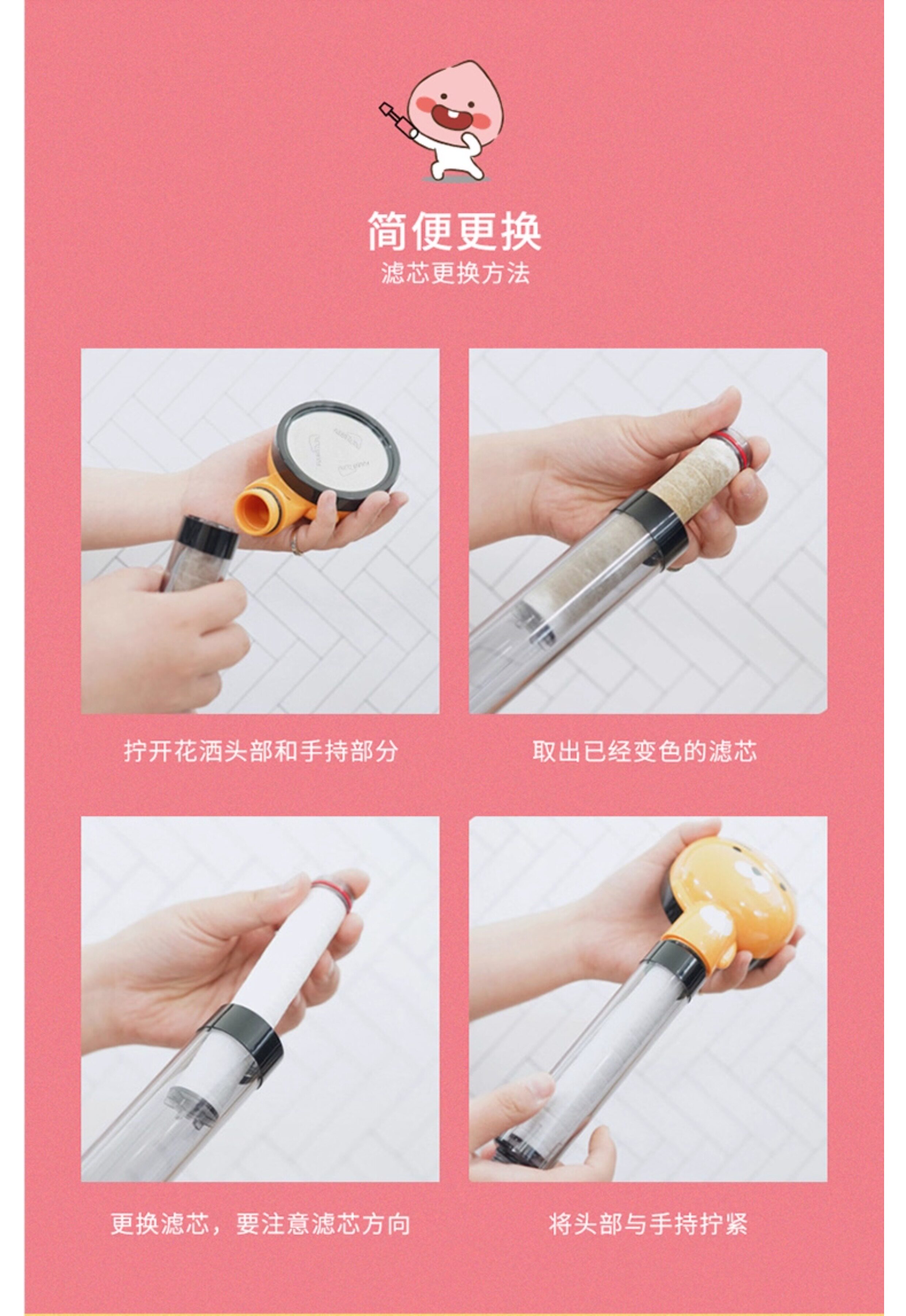 简便更换
滤芯更换方法

拧开花洒头部和手持部分

取出已经变色的滤芯

更换滤芯，要注意滤芯方向

将头部与手持拧紧