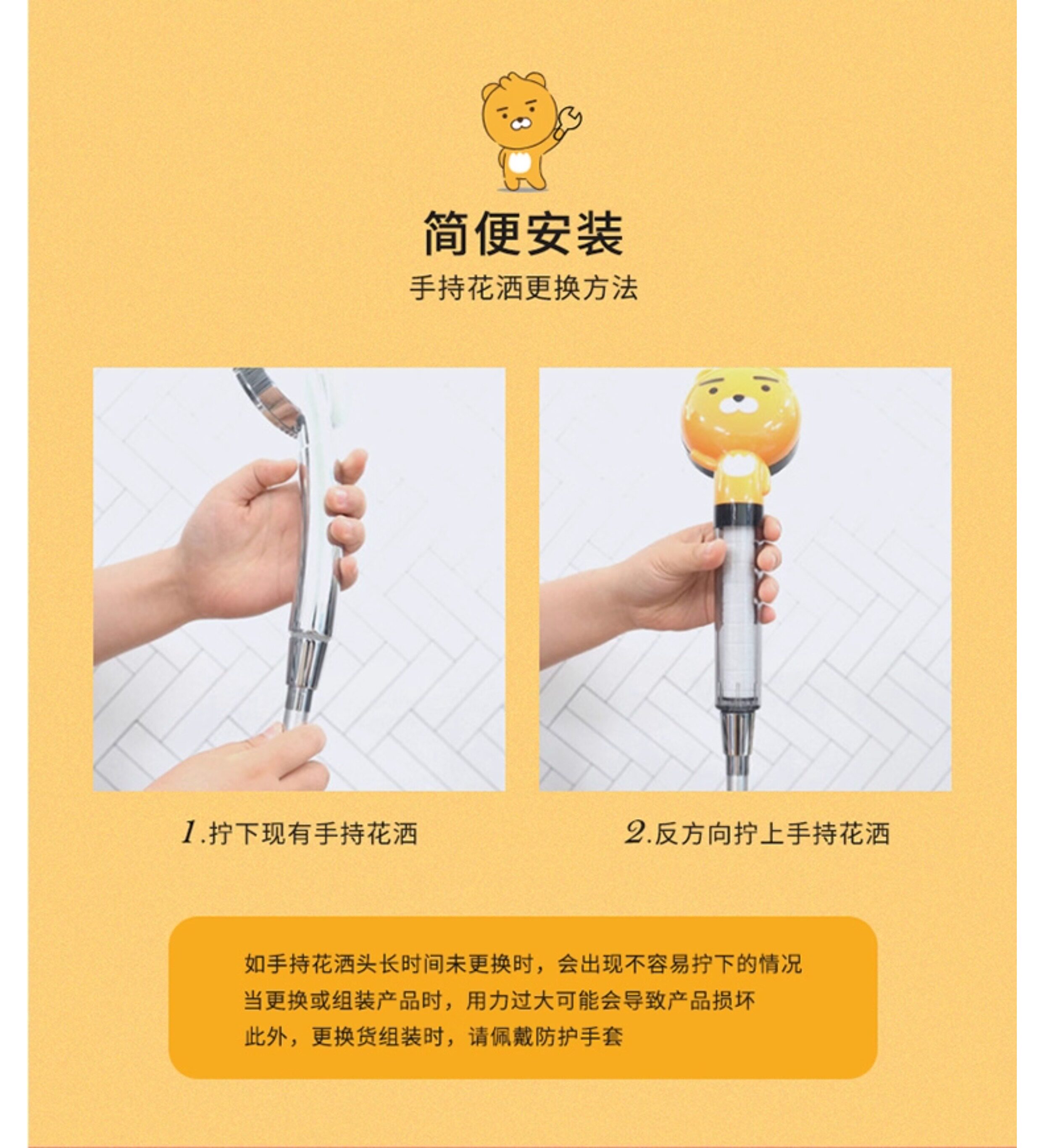 简便安装

手持花洒更换方法

1.拧下现有手持花洒

2.反方向拧上手持花洒

如手持花洒头长时间未更换时，会出现不容易拧下的情况
当更换或组装产品时，用力过大可能会导致产品损坏
此外，更换货组装时，请佩戴防护手套