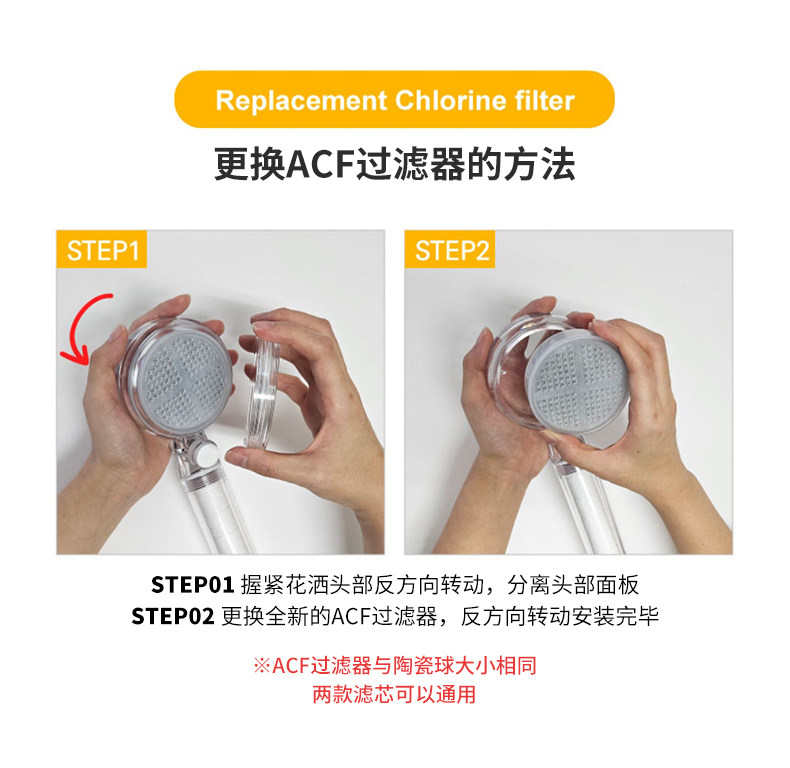 Replacement Chlorine filter

更换ACF过滤器的方法

STEP1

STEP2

STEP01 握紧花洒头部反方向转动，分离头部面板
STEP02 更换全新的ACF过滤器，反方向转动安装完毕

※ACF过滤器与陶瓷球大小相同
两款滤芯可以通用