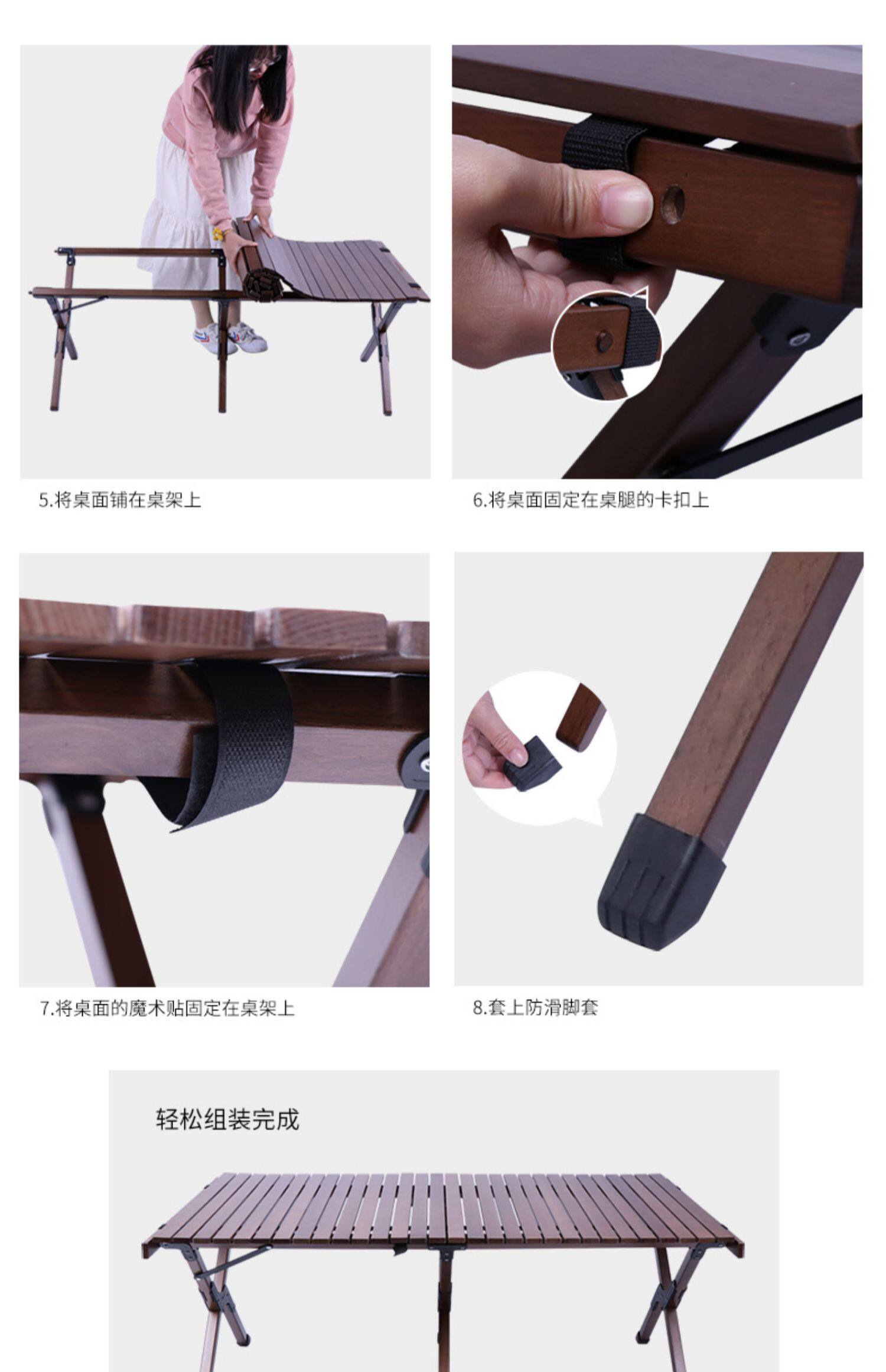 5.将桌面铺在桌架上

6.将桌面固定在桌腿的卡扣上

7.将桌面的魔术贴固定在桌架上

8.套上防滑脚套

轻松组装完成