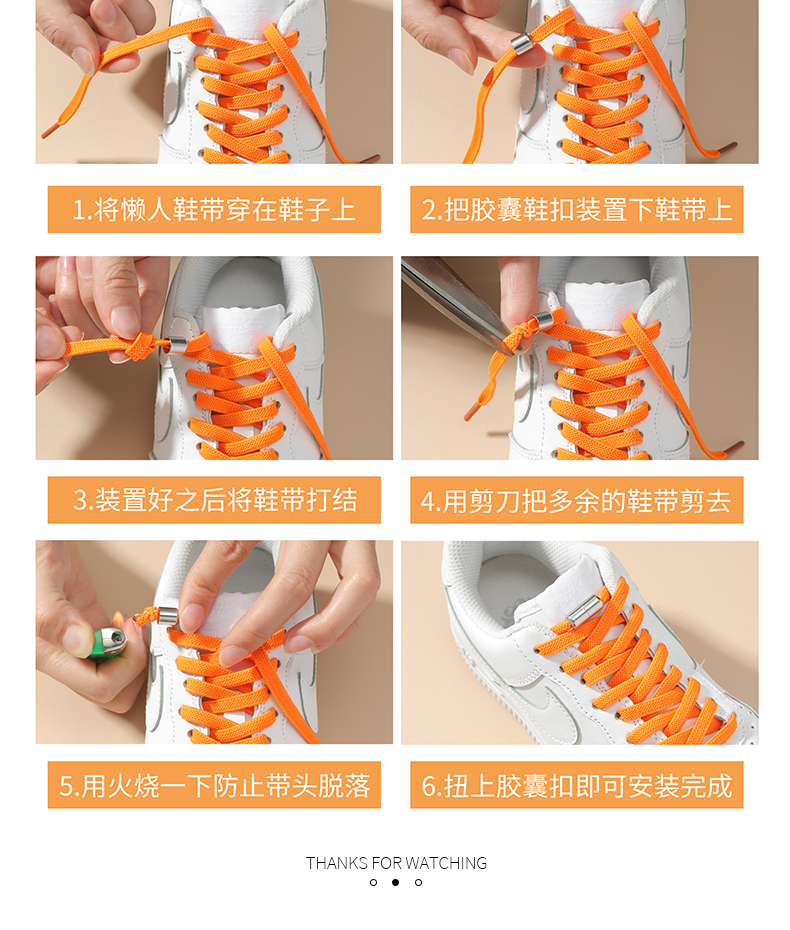 1.将懒人鞋带穿在鞋子上

2.把胶囊鞋扣装置下鞋带上

3.装置好之后将鞋带打结

4.用剪刀把多余的鞋带剪去

5.用火烧一下防止带头脱落

6.扭上胶囊扣即可安装完成

THANKS FOR WATCHING