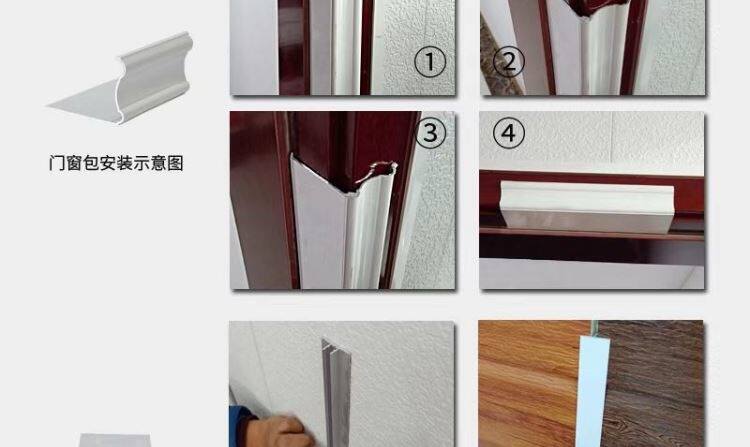 门窗包安装示意图

①

②

③

④