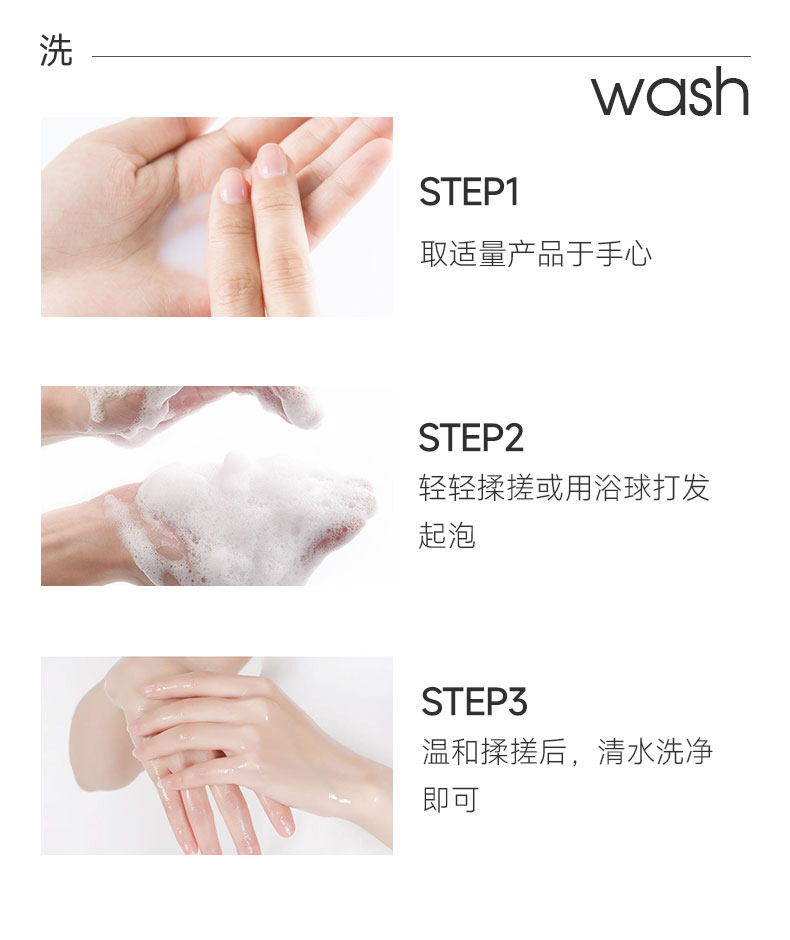 洗

wash

STEP1

取适量产品于手心

STEP2

轻轻揉搓或用浴球打发起泡

STEP3

温和揉搓后，清水洗净即可