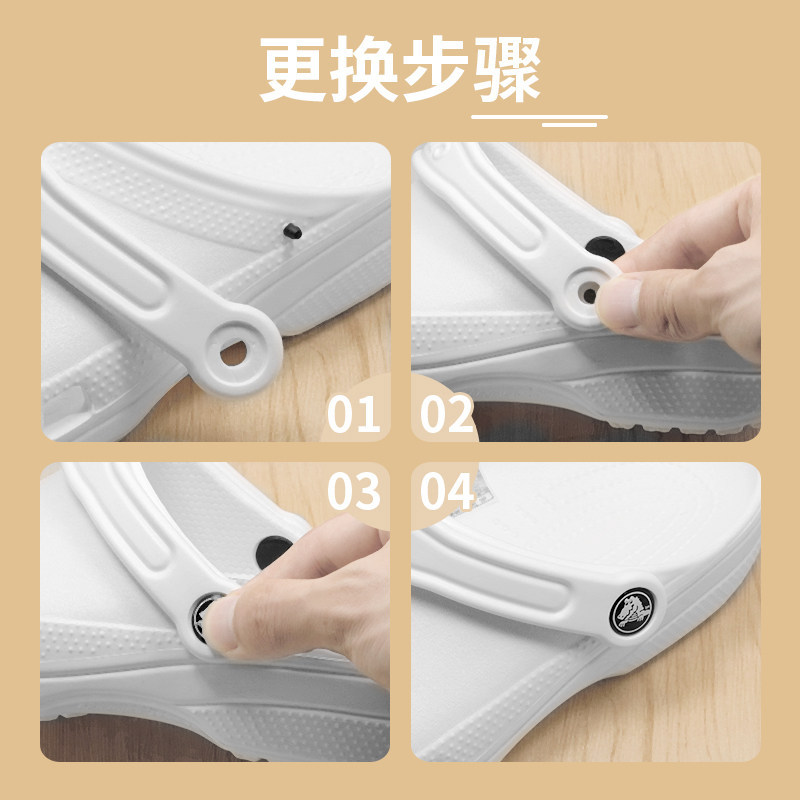 更换步骤

01

02

03

04