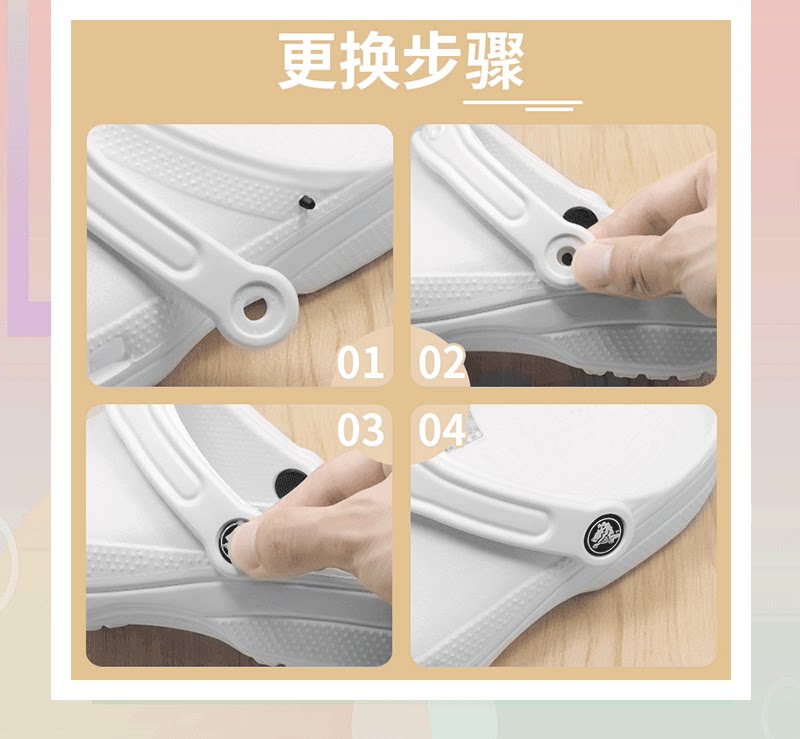 更换步骤

01

02

03

04