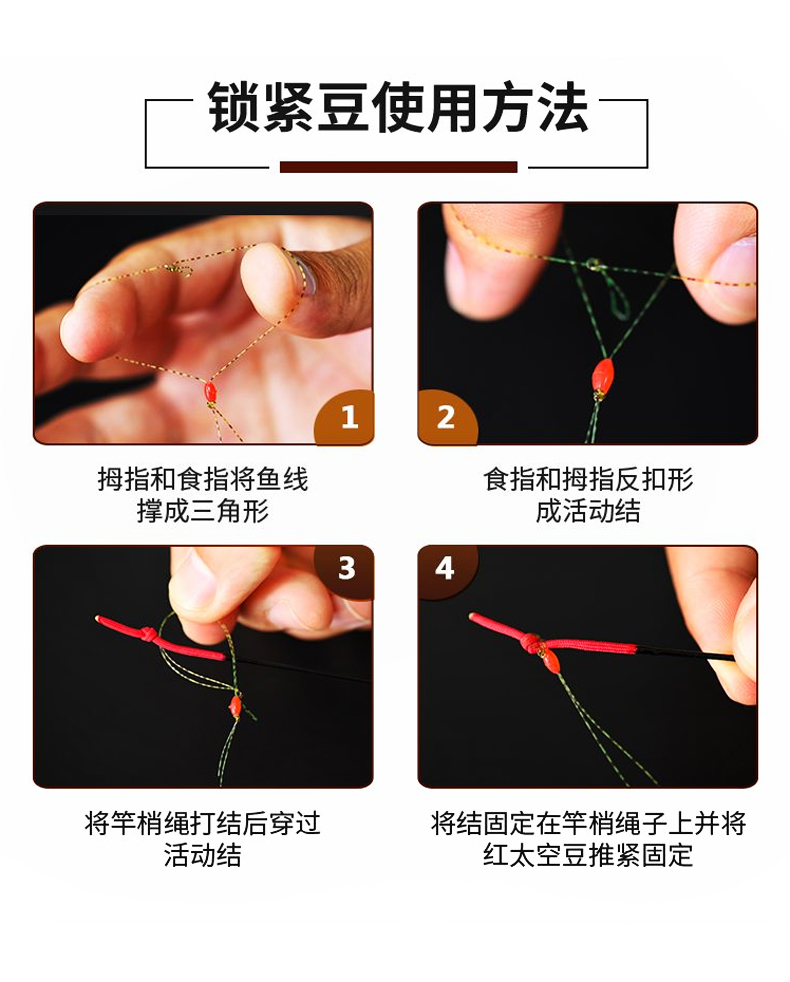 锁紧豆使用方法

1

拇指和食指将鱼线撑成三角形

2

食指和拇指反扣形成活动结

3

将竿梢绳打结后穿过活动结

4

将结固定在竿梢绳子上并将红太空豆推紧固定