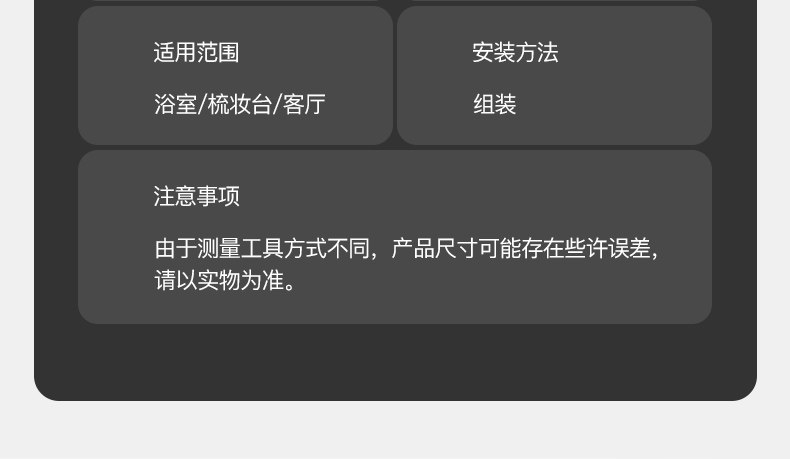 适用范围

浴室/梳妆台/客厅

安装方法

组装

注意事项

由于测量工具方式不同，产品尺寸可能存在些许误差，请以实物为准。