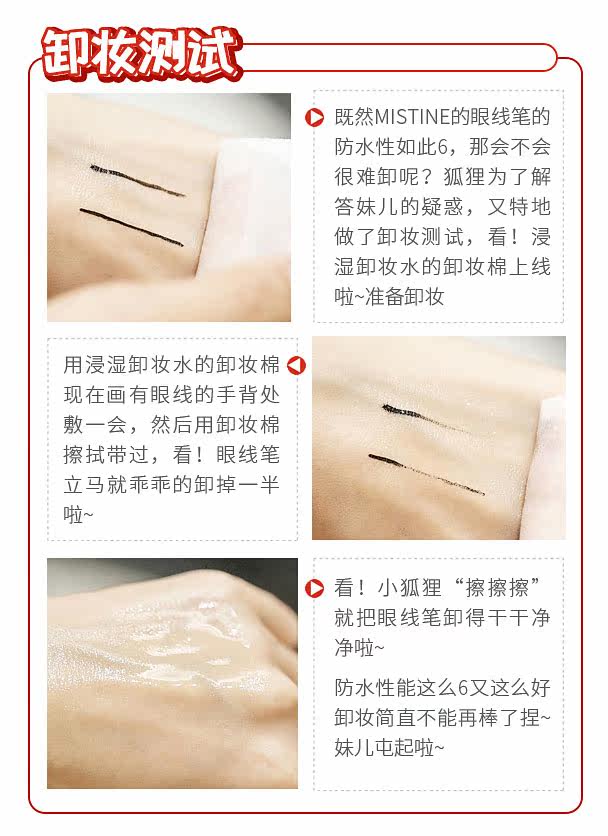 卸妆测试

既然MISTINE的眼线笔的防水性如此6，那会不会很难卸呢？狐狸为了解答妹儿的疑惑，又特地做了卸妆测试，看！浸湿卸妆水的卸妆棉上线啦~准备卸妆

用浸湿卸妆水的卸妆棉现在画有眼线的手背处敷一会，然后用卸妆棉擦拭带过，看！眼线笔立马就乖乖的卸掉一半啦~

看！小狐狸“擦擦擦”就把眼线笔卸得干干净净啦~

防水性能这么6又这么好卸妆简直不能再棒了捏~妹儿屯起啦~