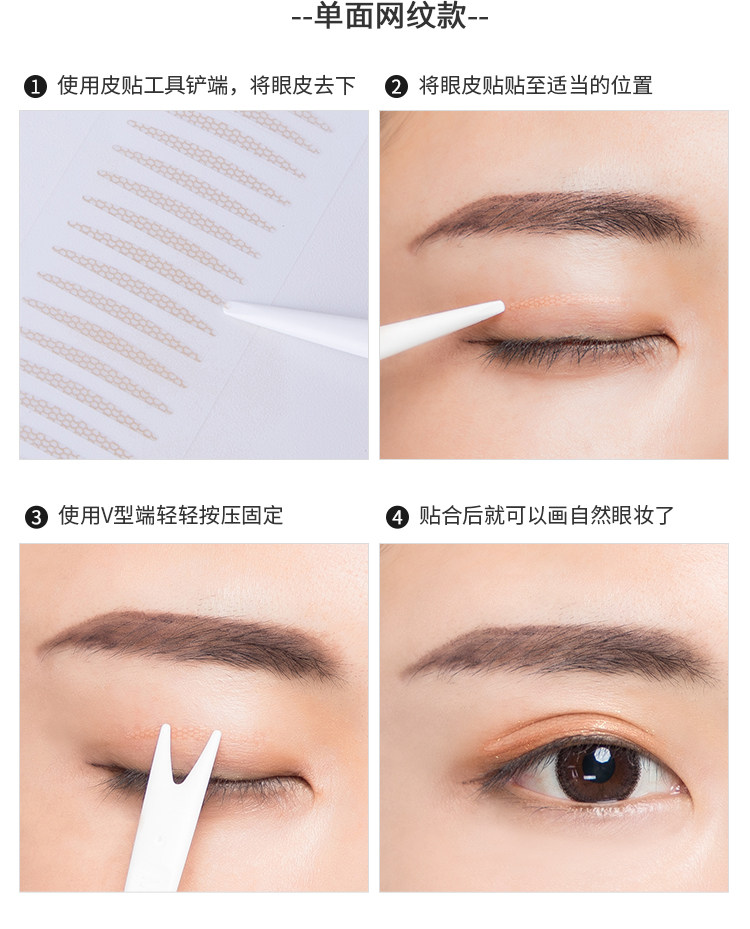 --单面网纹款--

❶ 使用皮贴工具铲端，将眼皮去下

❷ 将眼皮贴贴至适当的位置

❸ 使用V型端轻轻按压固定

❹ 贴合后就可以画自然眼妆了