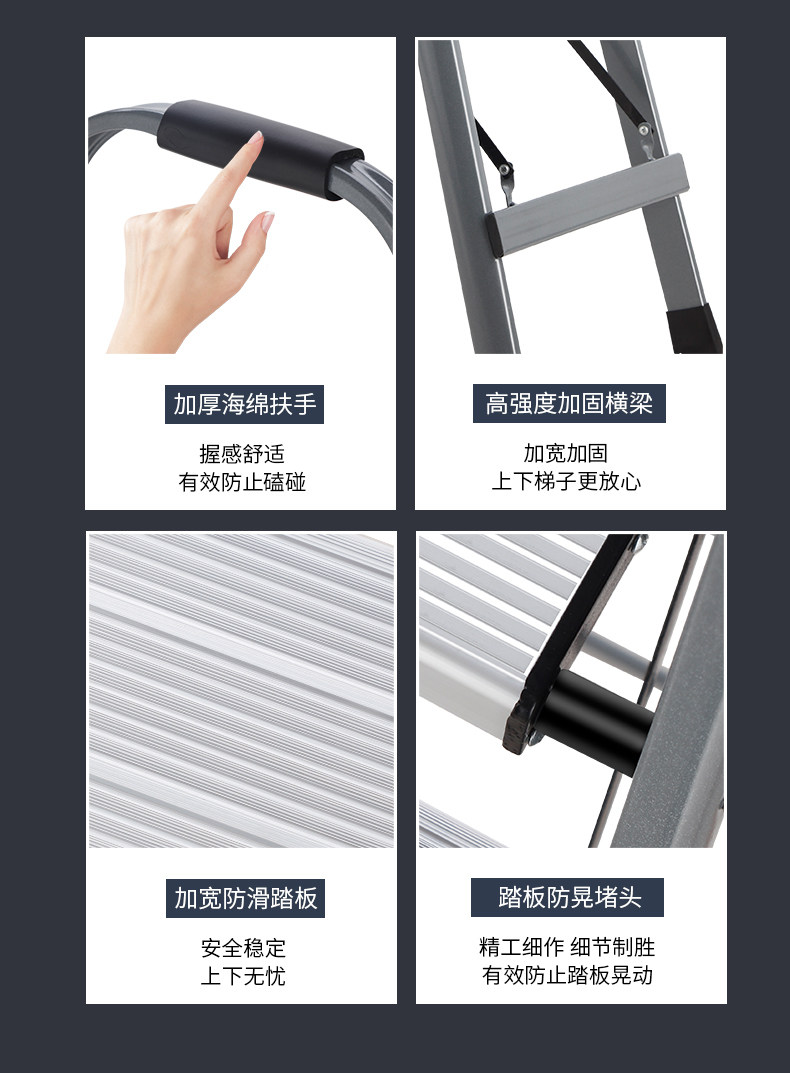 加厚海绵扶手

握感舒适
有效防止磕碰

高强度加固横梁

加宽加固
上下梯子更放心

加宽防滑踏板

安全稳定
上下无忧

踏板防晃堵头

精工细作 细节制胜
有效防止踏板晃动