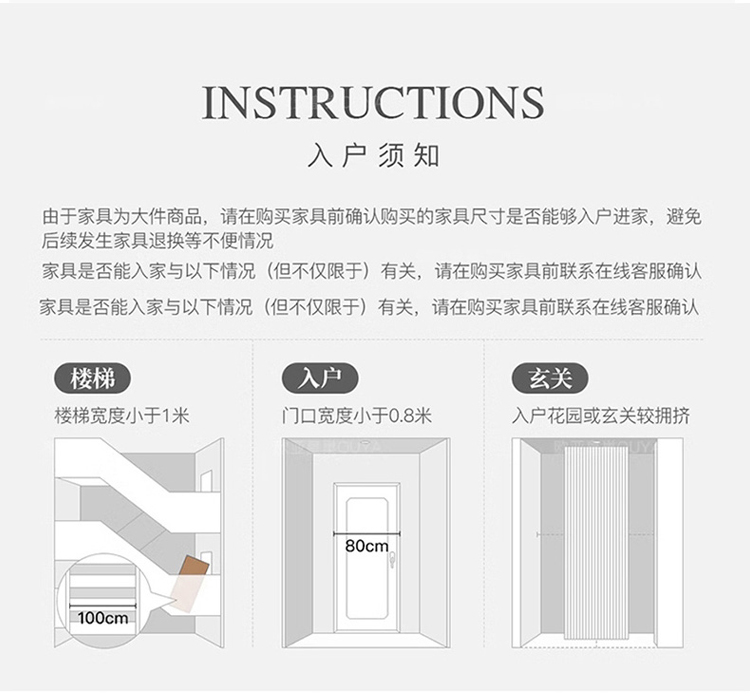 INSTRUCTIONS
入户须知

由于家具为大件商品，请在购买家具前确认购买的家具尺寸是否能够入户进家，避免后续发生家具退换等不便情况
家具是否能入家与以下情况（但不仅限于）有关，请在购买家具前联系在线客服确认
家具是否能入家与以下情况（但不仅限于）有关，请在购买家具前联系在线客服确认

楼梯
楼梯宽度小于1米
100cm

入户
门口宽度小于0.8米
80cm

玄关
入户花园或玄关较拥挤