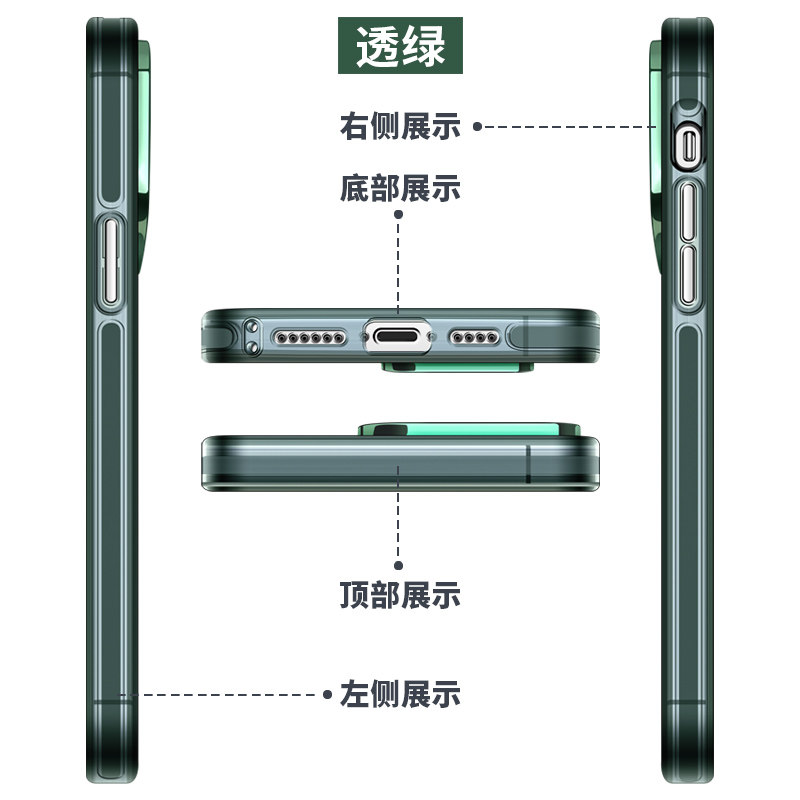 透绿

右侧展示

底部展示

顶部展示

左侧展示