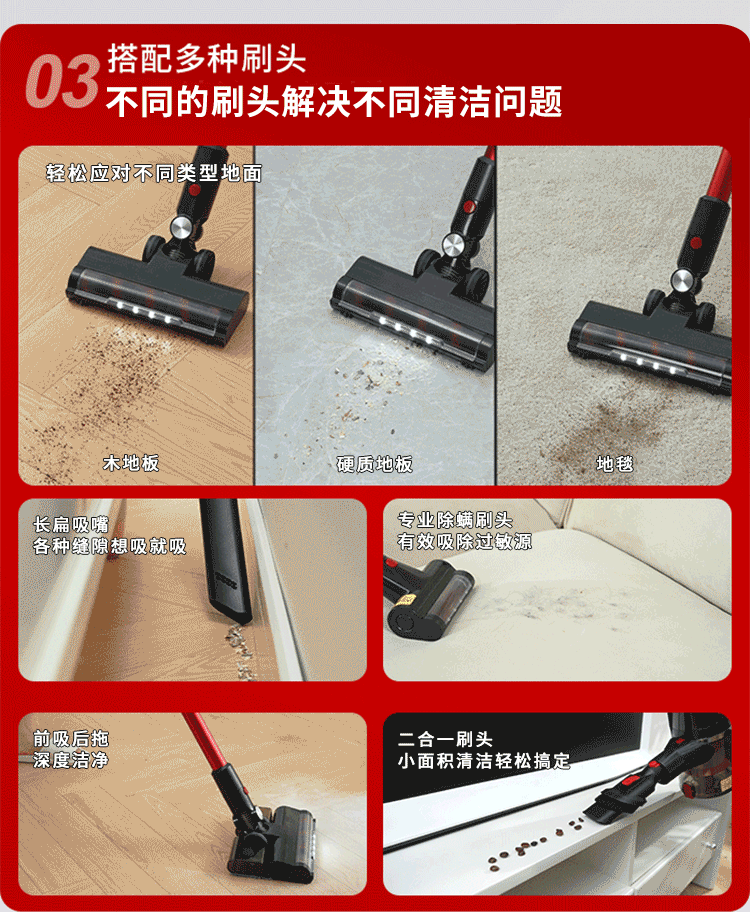 03 搭配多种刷头
不同的刷头解决不同清洁问题

轻松应对不同类型地面

木地板

硬质地板

地毯

长扁吸嘴
各种缝隙想吸就吸

专业除螨刷头
有效吸除过敏源

前吸后拖
深度洁净

二合一刷头
小面积清洁轻松搞定