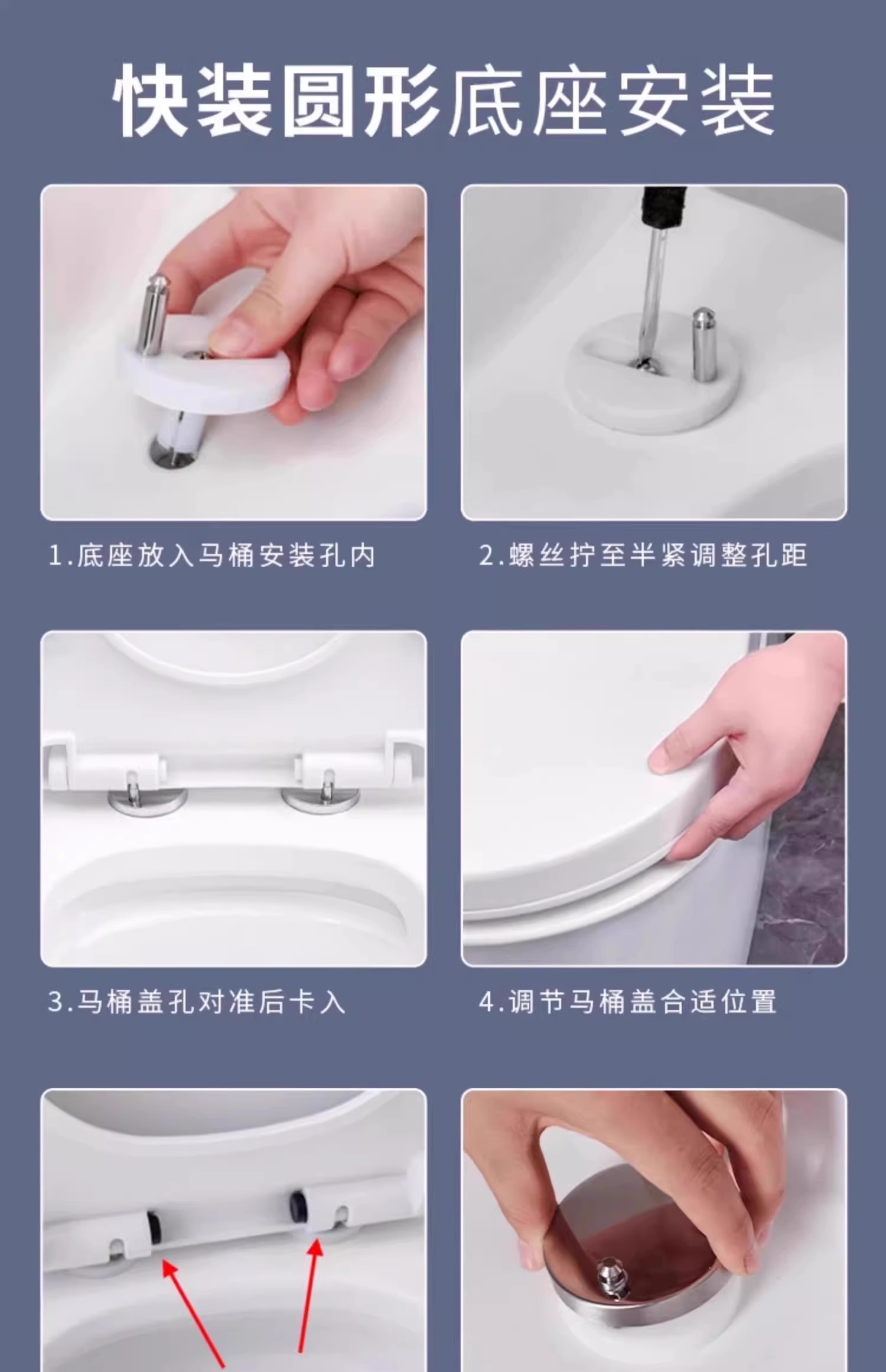 快装圆形底座安装

1.底座放入马桶安装孔内

2.螺丝拧至半紧调整孔距

3.马桶盖孔对准后卡入

4.调节马桶盖合适位置