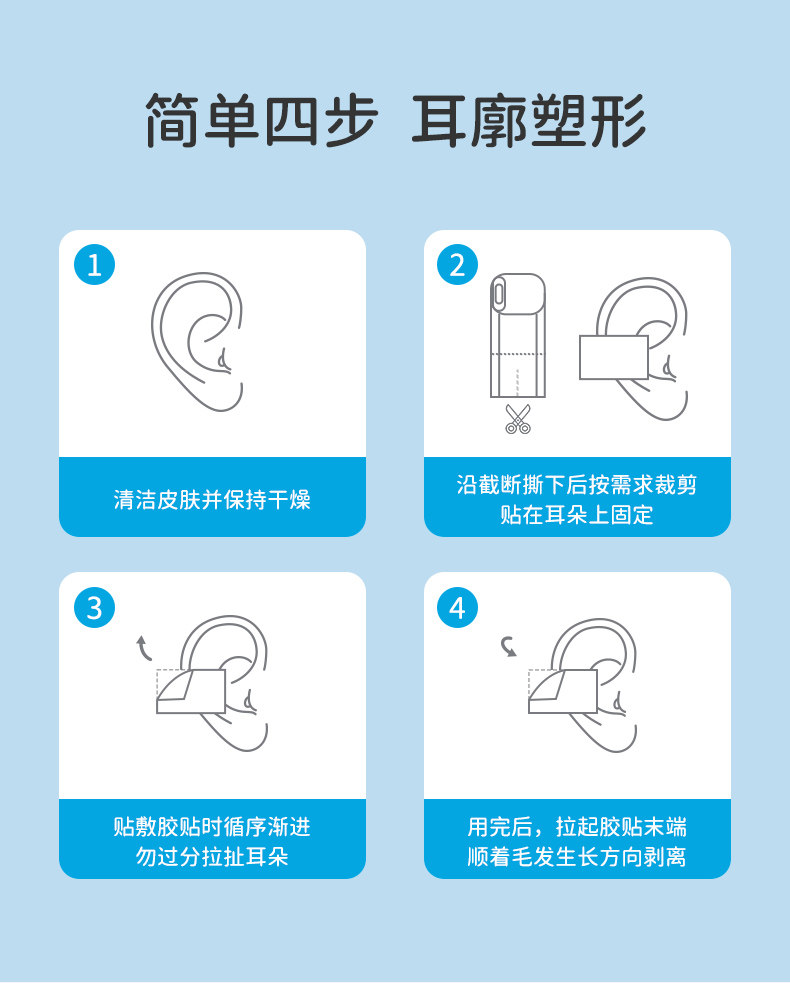 简单四步 耳廓塑形

1

清洁皮肤并保持干燥

2

沿截断撕下后按需求裁剪
贴在耳朵上固定

3

贴敷胶贴时循序渐进
勿过分拉扯耳朵

4

用完后，拉起胶贴末端
顺着毛发生长方向剥离