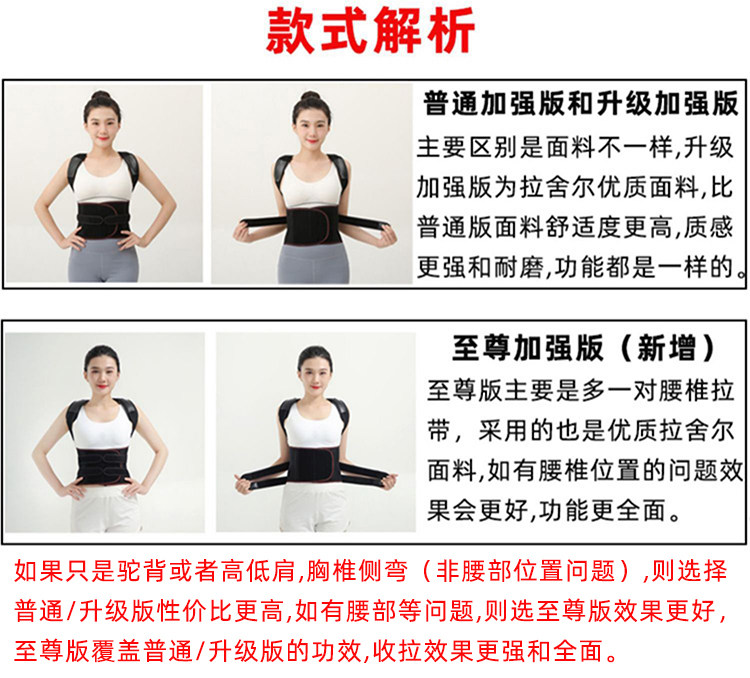 款式解析

普通加强版和升级加强版

主要区别是面料不一样,升级加强版为拉舍尔优质面料,比普通版面料舒适度更高,质感更强和耐磨,功能都是一样的。

至尊加强版（新增）

至尊版主要是多一对腰椎拉带，采用的也是优质拉舍尔面料,如有腰椎位置的问题效果会更好,功能更全面。

如果只是驼背或者高低肩,胸椎侧弯（非腰部位置问题）,则选择普通/升级版性价比更高,如有腰部等问题,则选至尊版效果更好,至尊版覆盖普通/升级版的功效,收拉效果更强和全面。